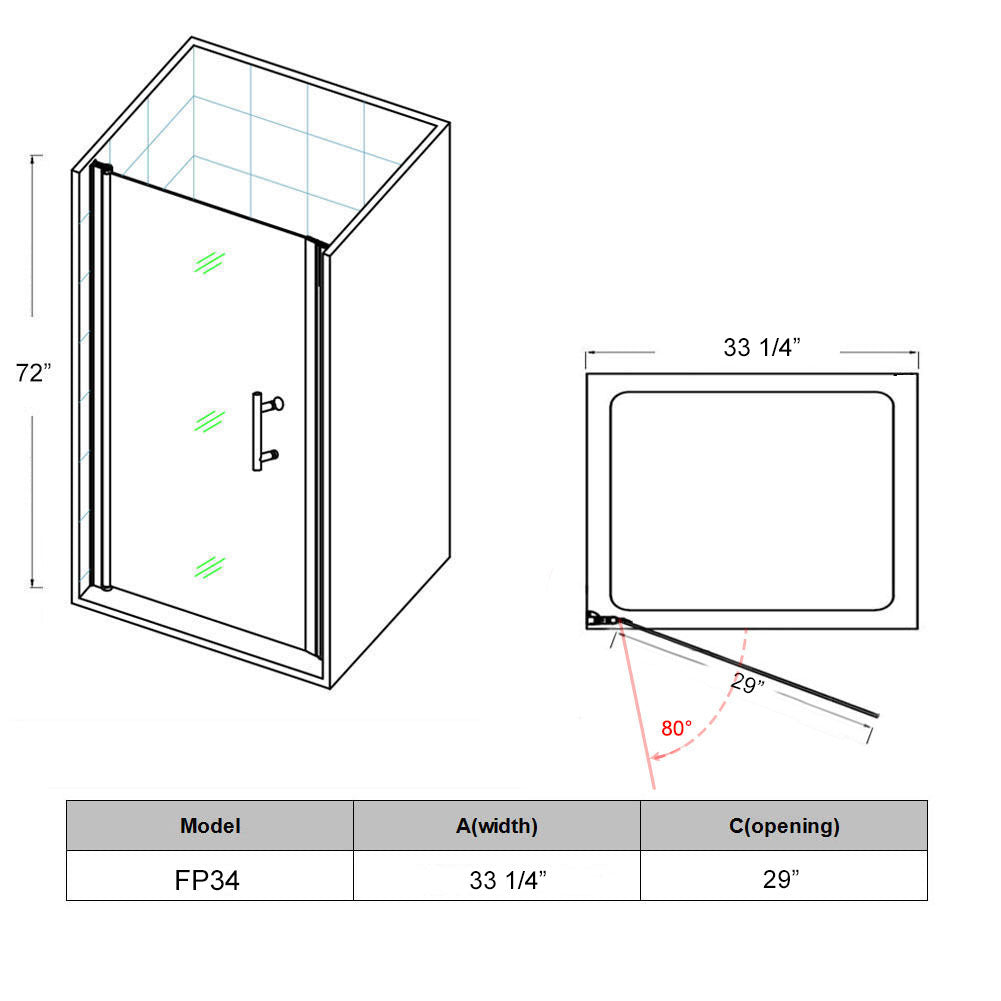 72”

33 1/4”

29”

80°

| Model | A(width) | C(opening) |
|---|---|---|
| FP34 | 33 1/4” | 29” |