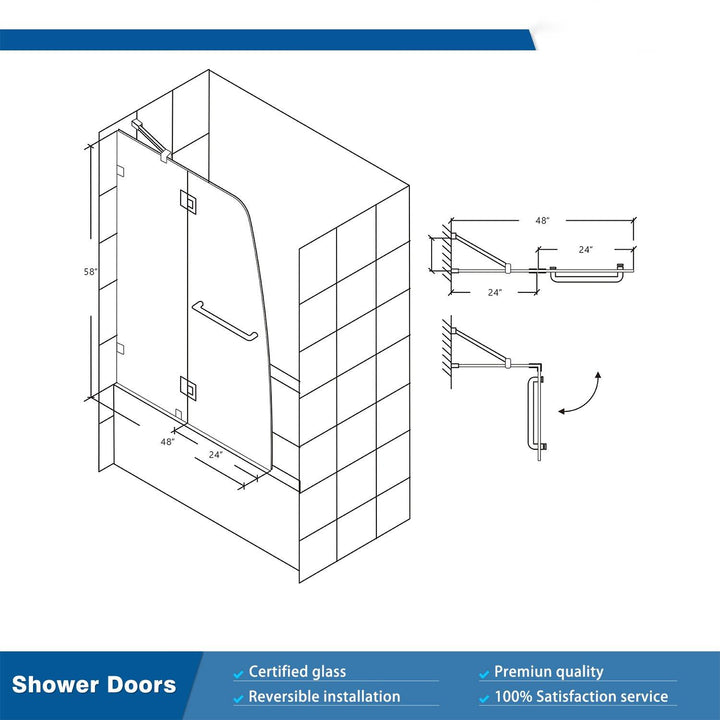 58"

48"

24"

48"

24"

24"

Shower Doors

Certified glass

Reversible installation

Premiun quality

100% Satisfaction service