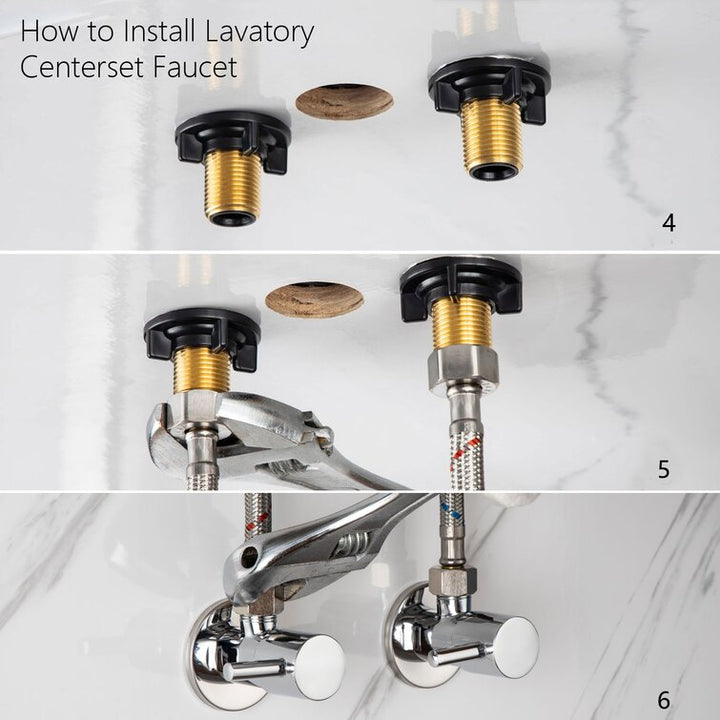 How to Install Lavatory Centerset Faucet

4

5

6