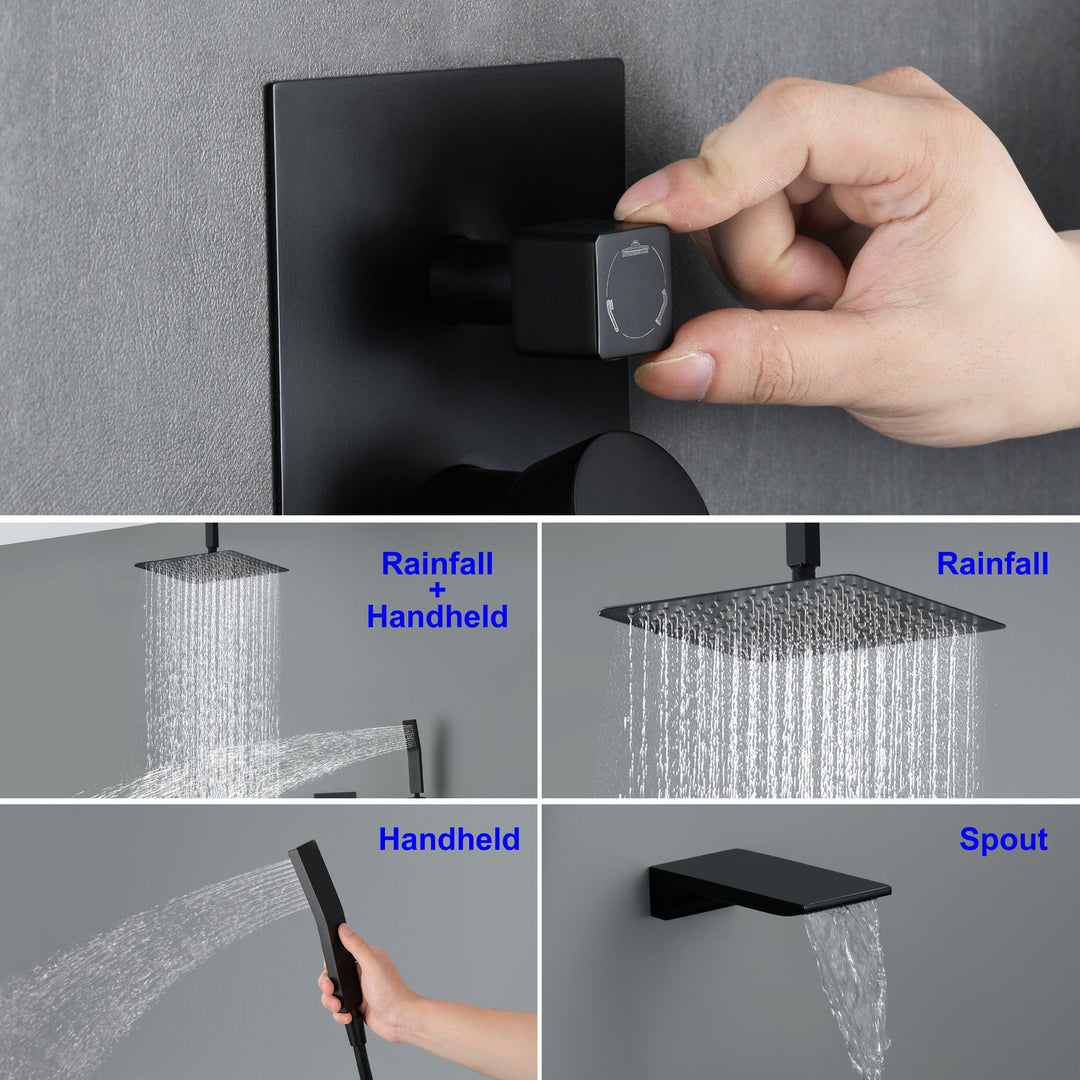 Rainfall
+
Handheld

Rainfall

Handheld

Spout