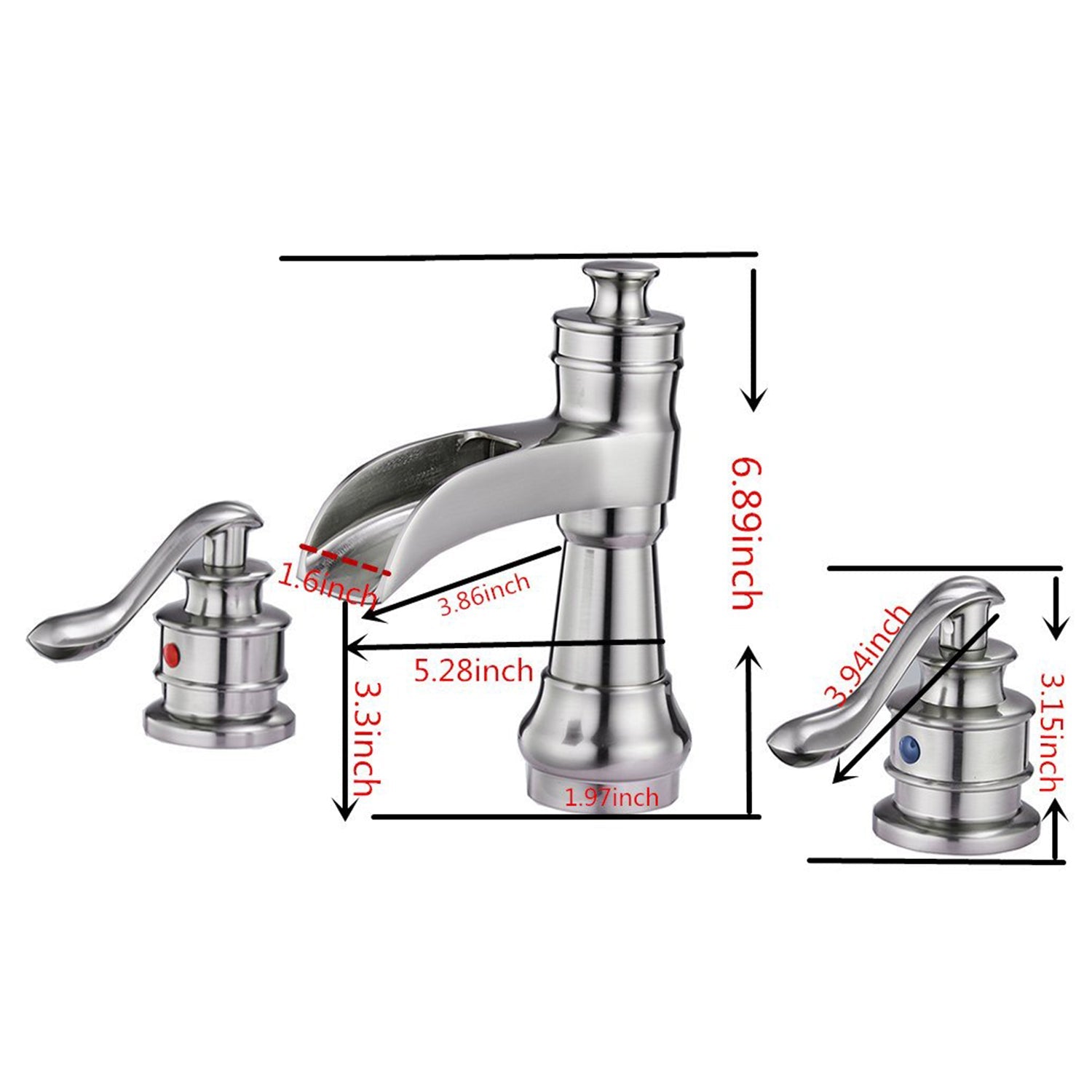 6.89inch

1.6inch

3.86inch

5.28inch

3.3inch

1.97inch

3.94inch

3.15inch