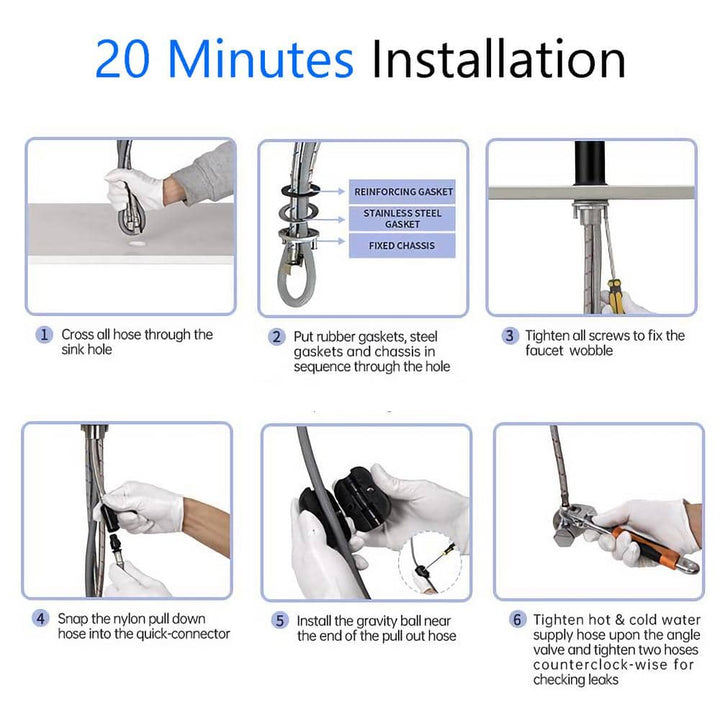 20 Minutes Installation

REINFORCING GASKET

STAINLESS STEEL GASKET

FIXED CHASSIS

1 Cross all hose through the sink hole

2 Put rubber gaskets, steel gaskets and chassis in sequence through the hole

3 Tighten all screws to fix the faucet wobble

4 Snap the nylon pull down hose into the quick-connector

5 Install the gravity ball near the end of the pull out hose

6 Tighten hot & cold water supply hose upon the angle valve and tighten two hoses counterclock-wise for checking leaks