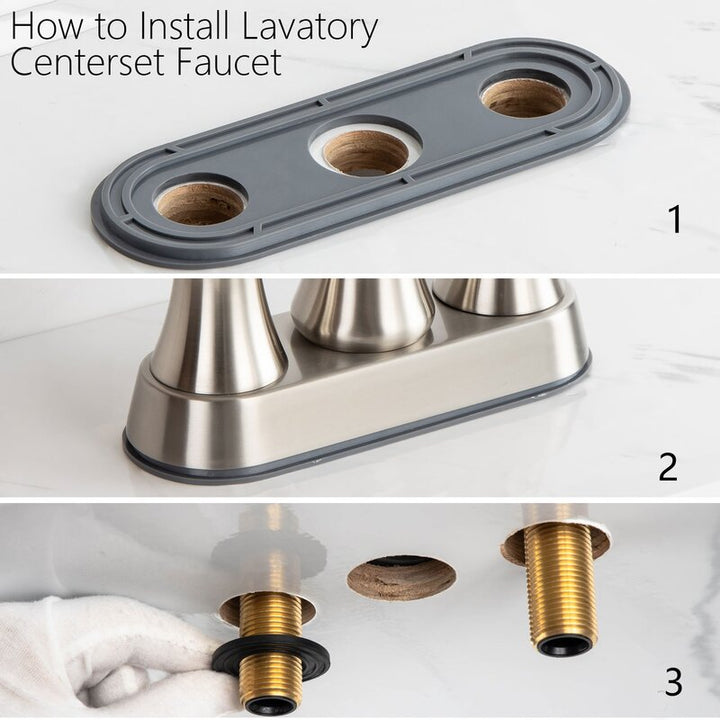 How to Install Lavatory Centerset Faucet

1

2

3