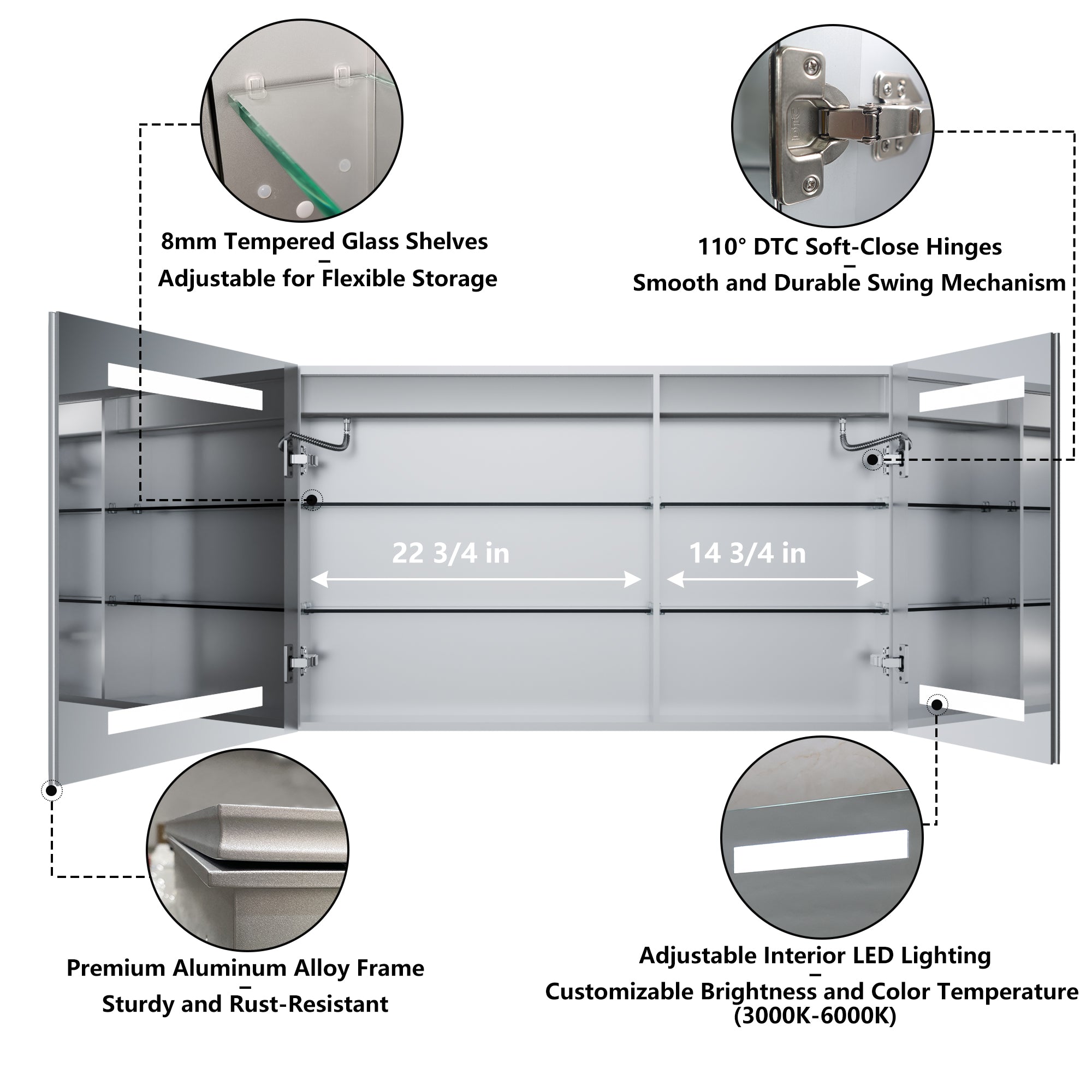 8mm Tempered Glass Shelves
-
Adjustable for Flexible Storage

110° DTC Soft-Close Hinges
-
Smooth and Durable Swing Mechanism

22 3/4 in

14 3/4 in

Premium Aluminum Alloy Frame
-
Sturdy and Rust-Resistant

Adjustable Interior LED Lighting
-
Customizable Brightness and Color Temperature
(3000K-6000K)