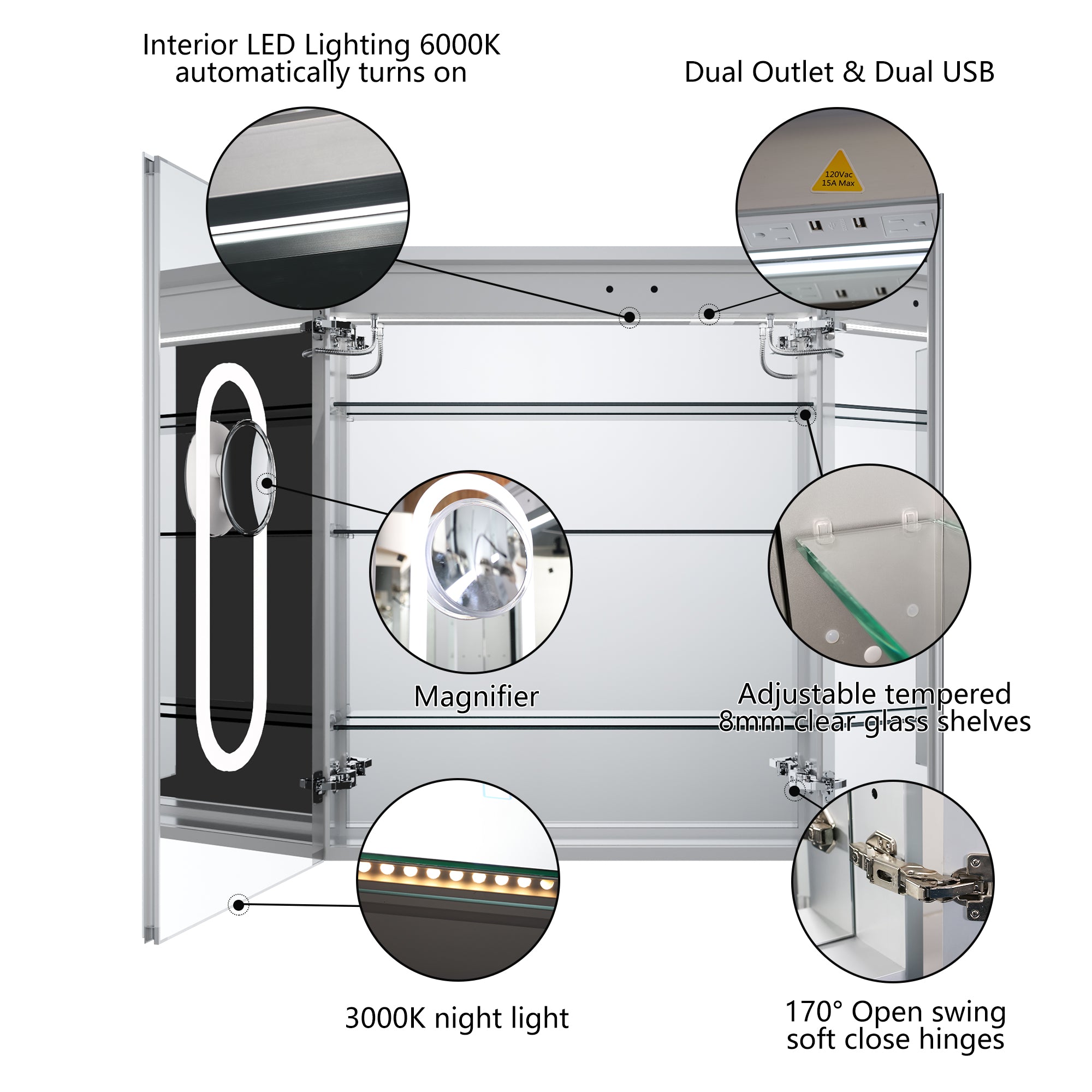 Interior LED Lighting 6000K automatically turns on

Dual Outlet & Dual USB

120Vac 15A Max

Magnifier

Adjustable tempered 8mm clear glass shelves

3000K night light

170° Open swing soft close hinges