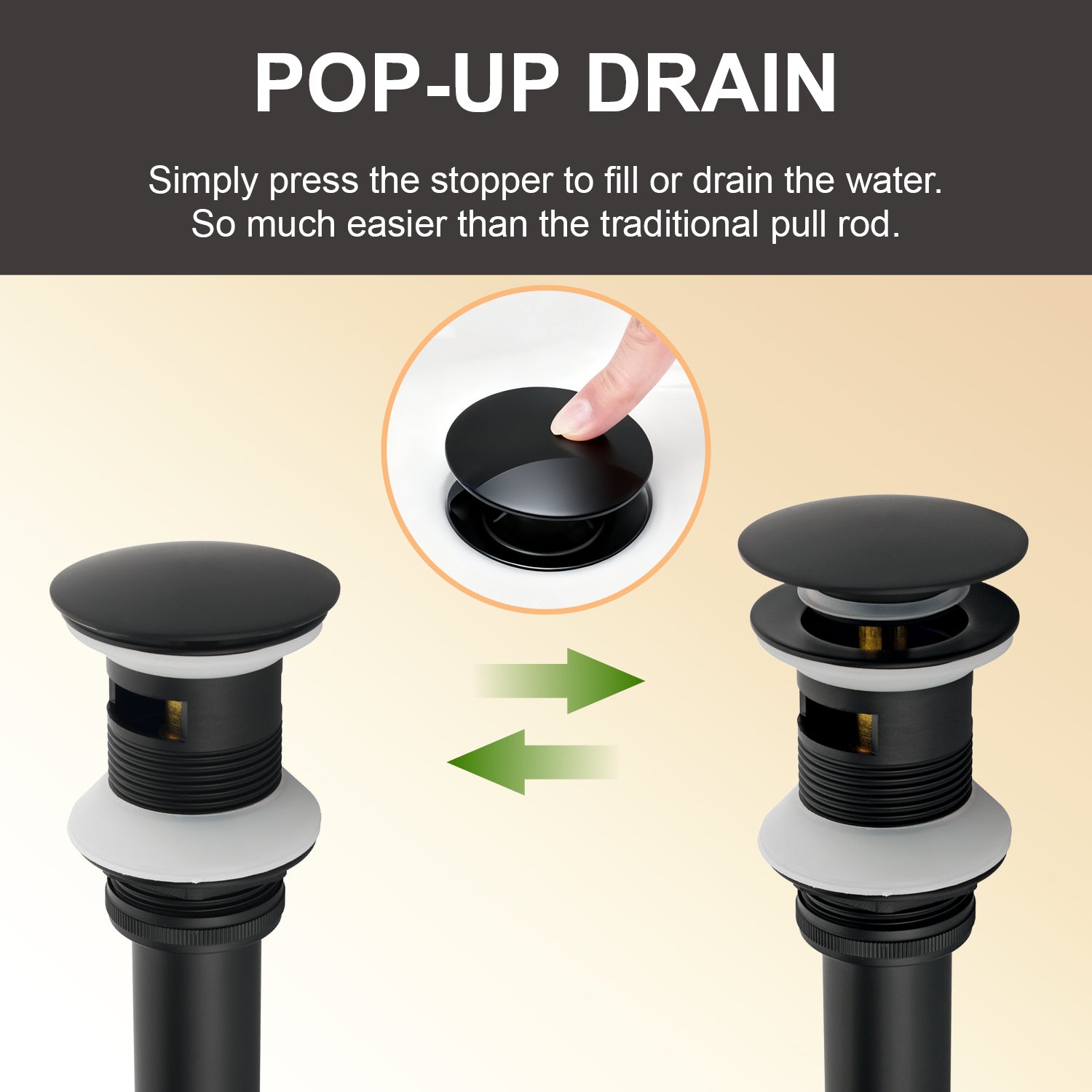 POP-UP DRAIN

Simply press the stopper to fill or drain the water. So much easier than the traditional pull rod.