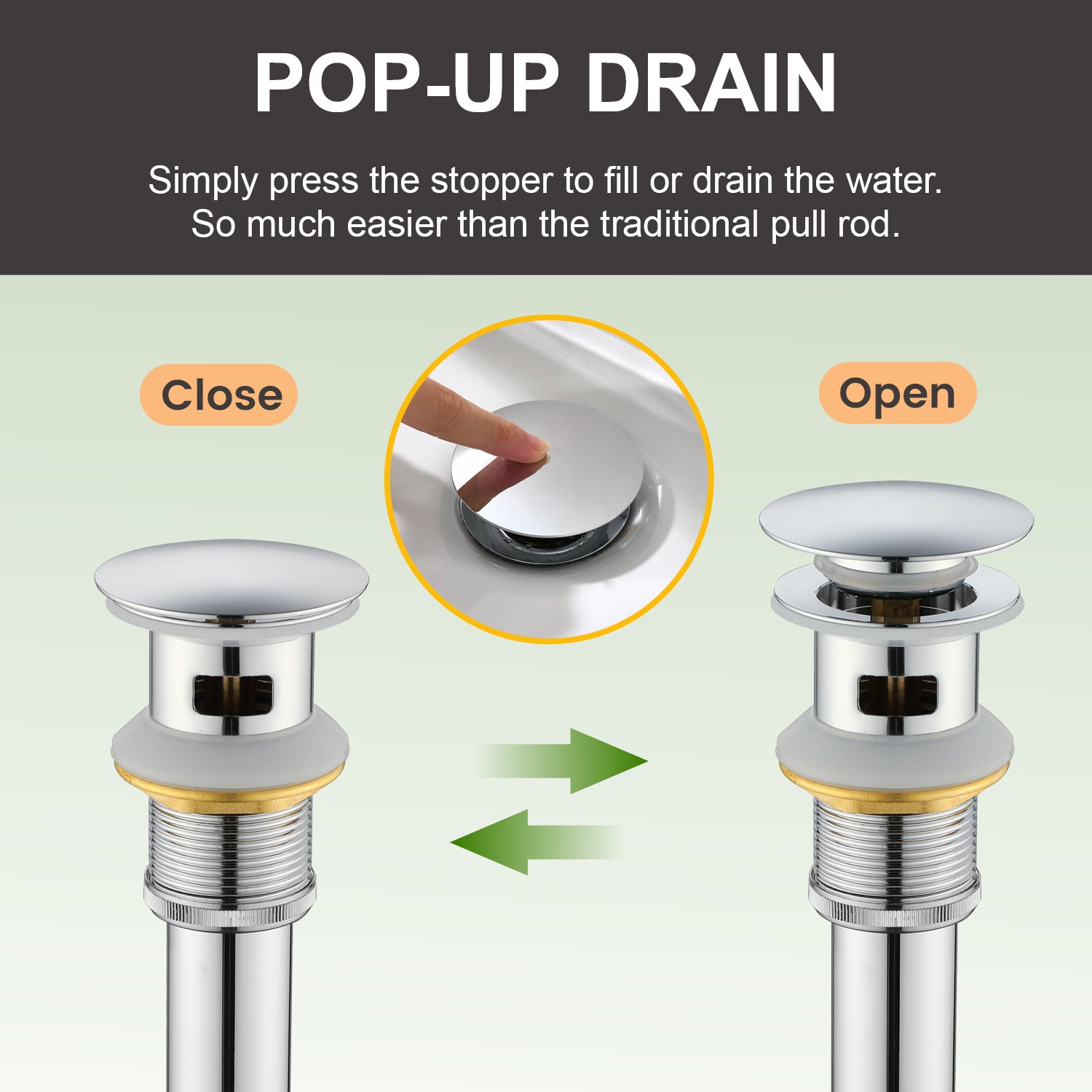 POP-UP DRAIN

Simply press the stopper to fill or drain the water. So much easier than the traditional pull rod.

Close

Open