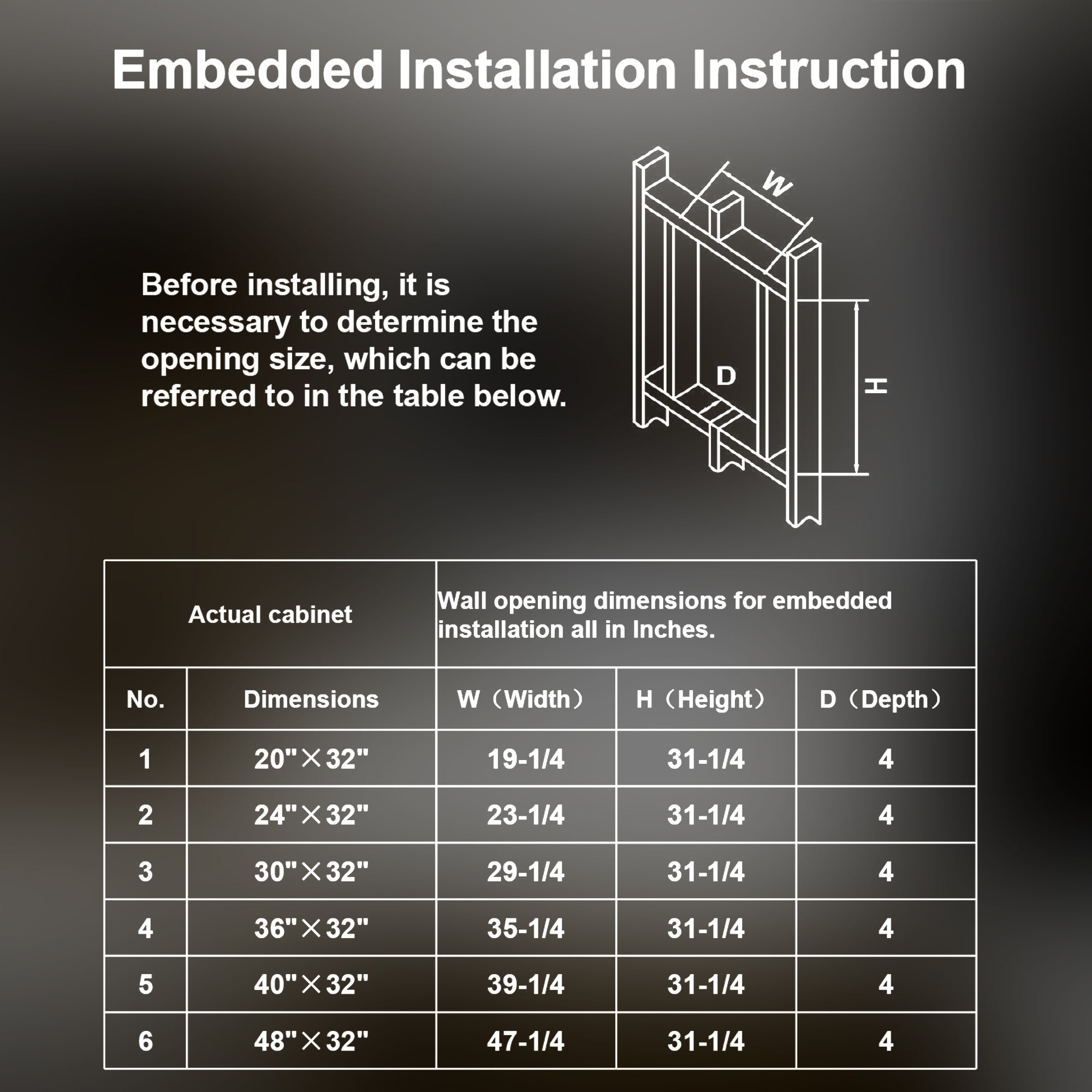 Embedded Installation Instruction

Before installing, it is necessary to determine the opening size, which can be referred to in the table below.

W

D

H

| Actual cabinet | | Wall opening dimensions for embedded installation all in Inches. | | |
|---|---|---|---|---|
| No. | Dimensions | W（Width） | H（Height） | D（Depth） |
| 1 | 20"×32" | 19-1/4 | 31-1/4 | 4 |
| 2 | 24"×32" | 23-1/4 | 31-1/4 | 4 |
| 3 | 30"×32" | 29-1/4 | 31-1/4 | 4 |
| 4 | 36"×32" | 35-1/4 | 31-1/4 | 4 |
| 5 | 40"×32" | 39-1/4 | 31-1/4 | 4 |
| 6 | 48"×32" | 47-1/4 | 31-1/4 | 4 |