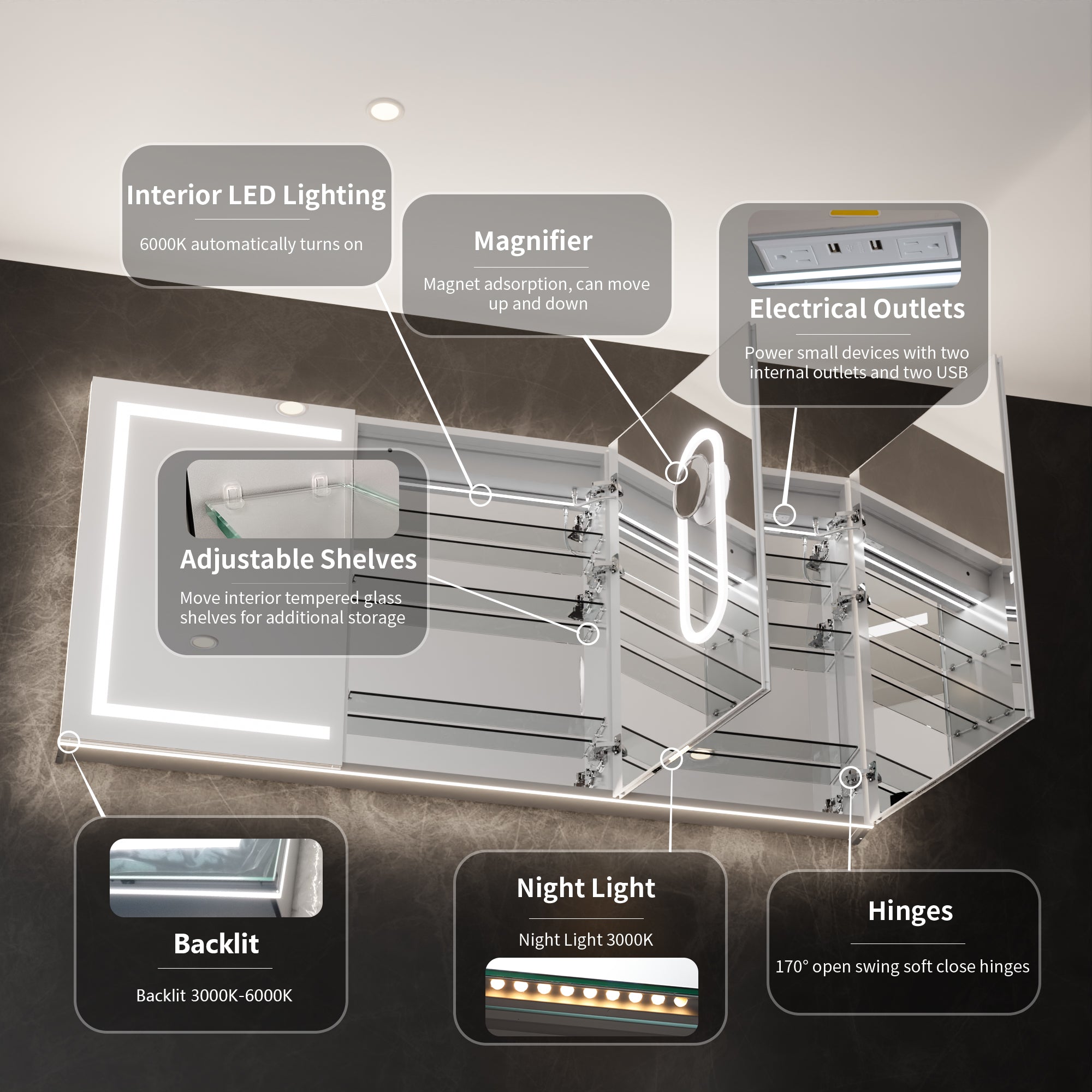 Interior LED Lighting

6000K automatically turns on

Magnifier

Magnet adsorption, can move up and down

Electrical Outlets

Power small devices with two internal outlets and two USB

Adjustable Shelves

Move interior tempered glass shelves for additional storage

Backlit

Backlit 3000K-6000K

Night Light

Night Light 3000K

Hinges

170° open swing soft close hinges