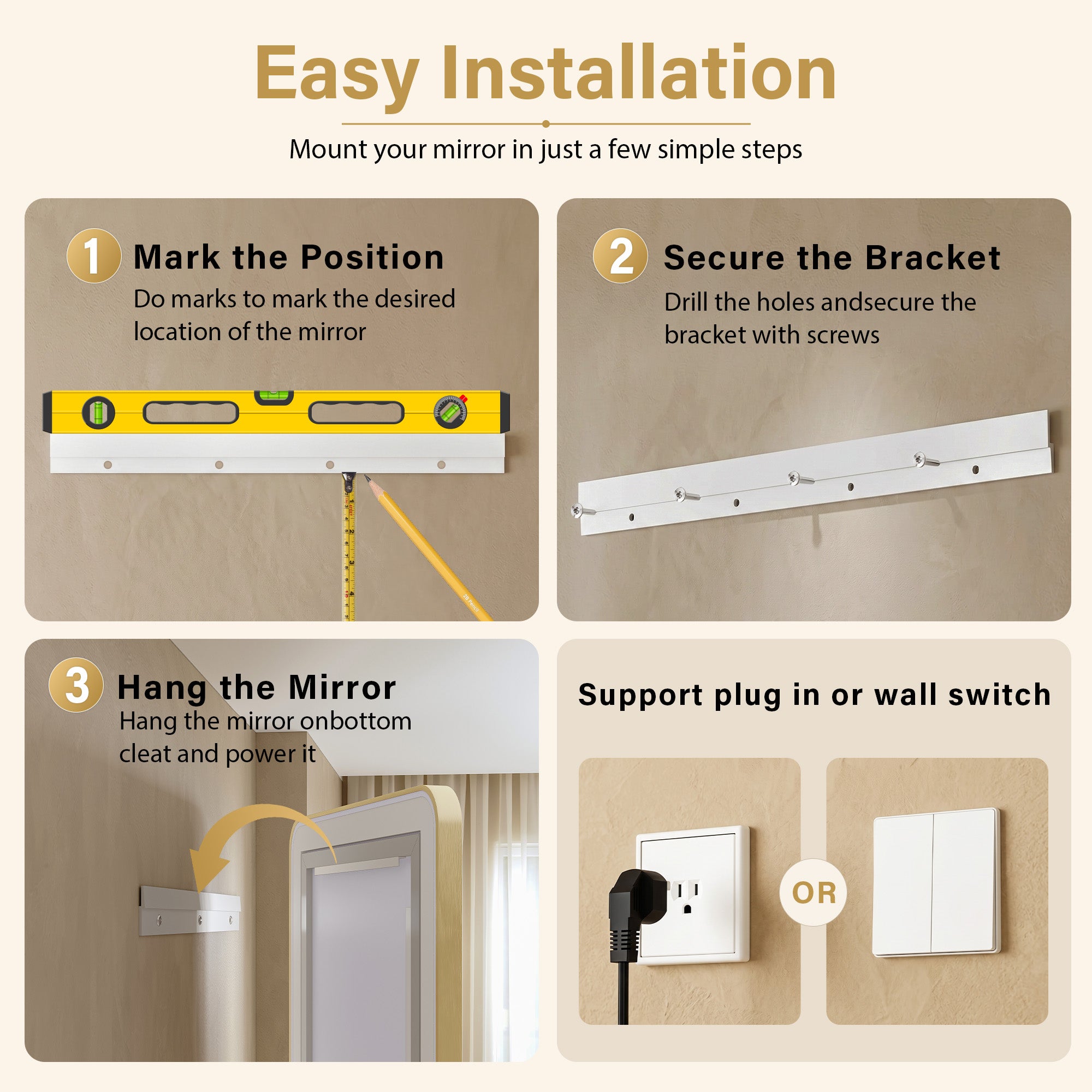 Easy Installation

Mount your mirror in just a few simple steps

1 Mark the Position
Do marks to mark the desired location of the mirror

2 Secure the Bracket
Drill the holes andsecure the bracket with screws

3 Hang the Mirror
Hang the mirror onbottom cleat and power it

Support plug in or wall switch

OR