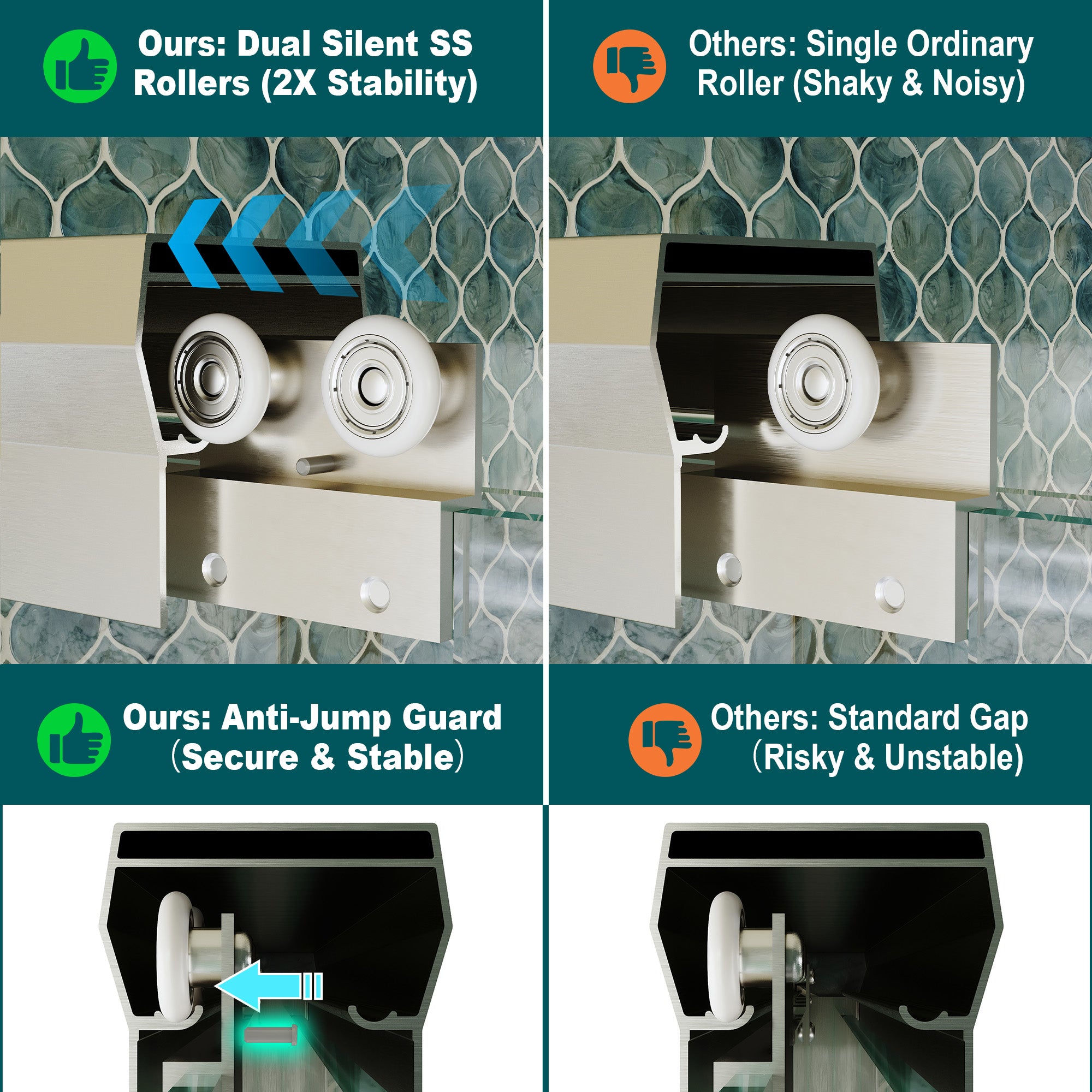 Ours: Dual Silent SS Rollers (2X Stability)

Others: Single Ordinary Roller (Shaky & Noisy)

Ours: Anti-Jump Guard （Secure & Stable）

Others: Standard Gap （Risky & Unstable)