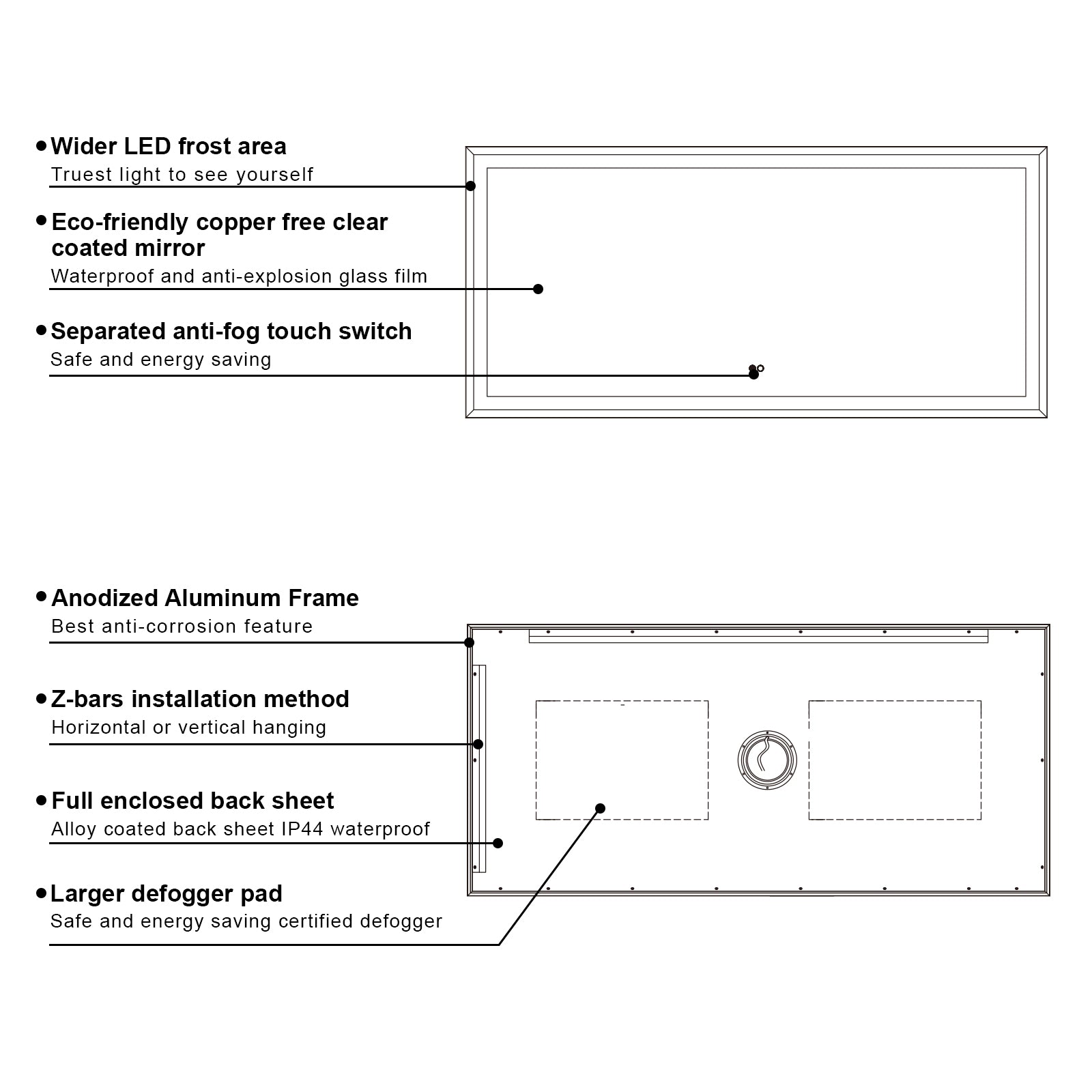 • Wider LED frost area
Truest light to see yourself

• Eco-friendly copper free clear coated mirror
Waterproof and anti-explosion glass film

• Separated anti-fog touch switch
Safe and energy saving

• Anodized Aluminum Frame
Best anti-corrosion feature

• Z-bars installation method
Horizontal or vertical hanging

• Full enclosed back sheet
Alloy coated back sheet IP44 waterproof

• Larger defogger pad
Safe and energy saving certified defogger