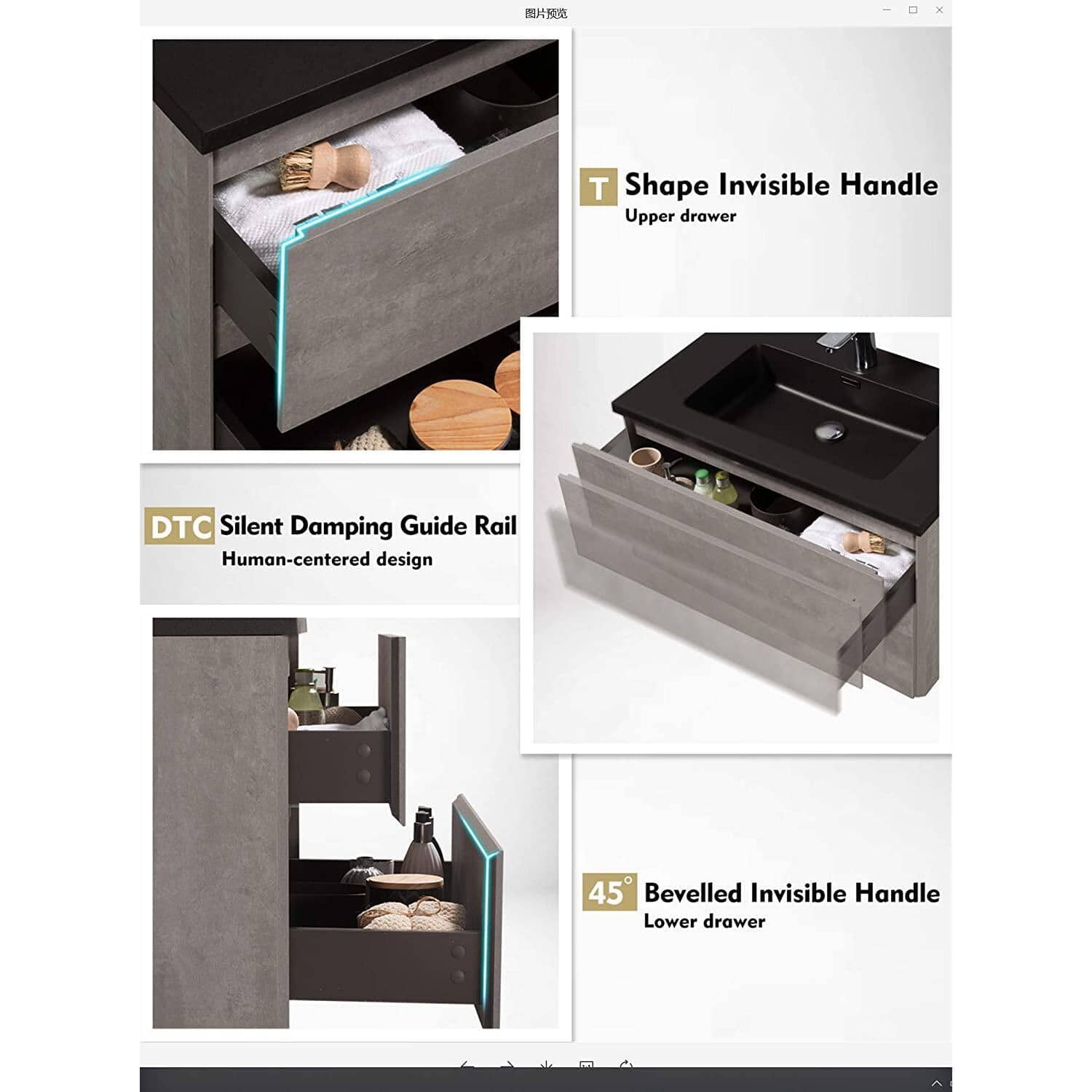 图片预览

T Shape Invisible Handle
Upper drawer

DTC Silent Damping Guide Rail
Human-centered design

45° Bevelled Invisible Handle
Lower drawer