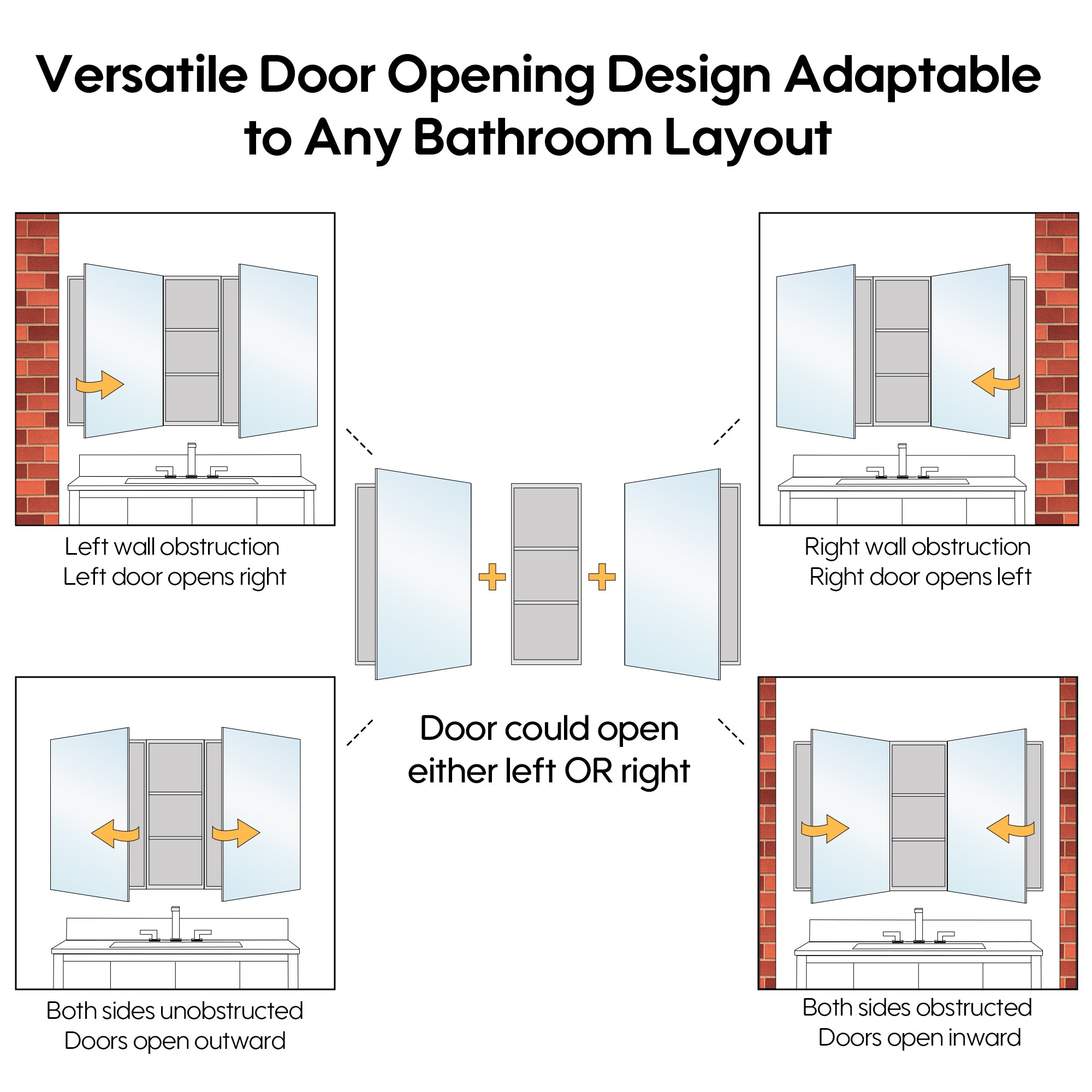 Versatile Door Opening Design Adaptable to Any Bathroom Layout

Left wall obstruction
Left door opens right

Right wall obstruction
Right door opens left

Door could open either left OR right

Both sides unobstructed
Doors open outward

Both sides obstructed
Doors open inward