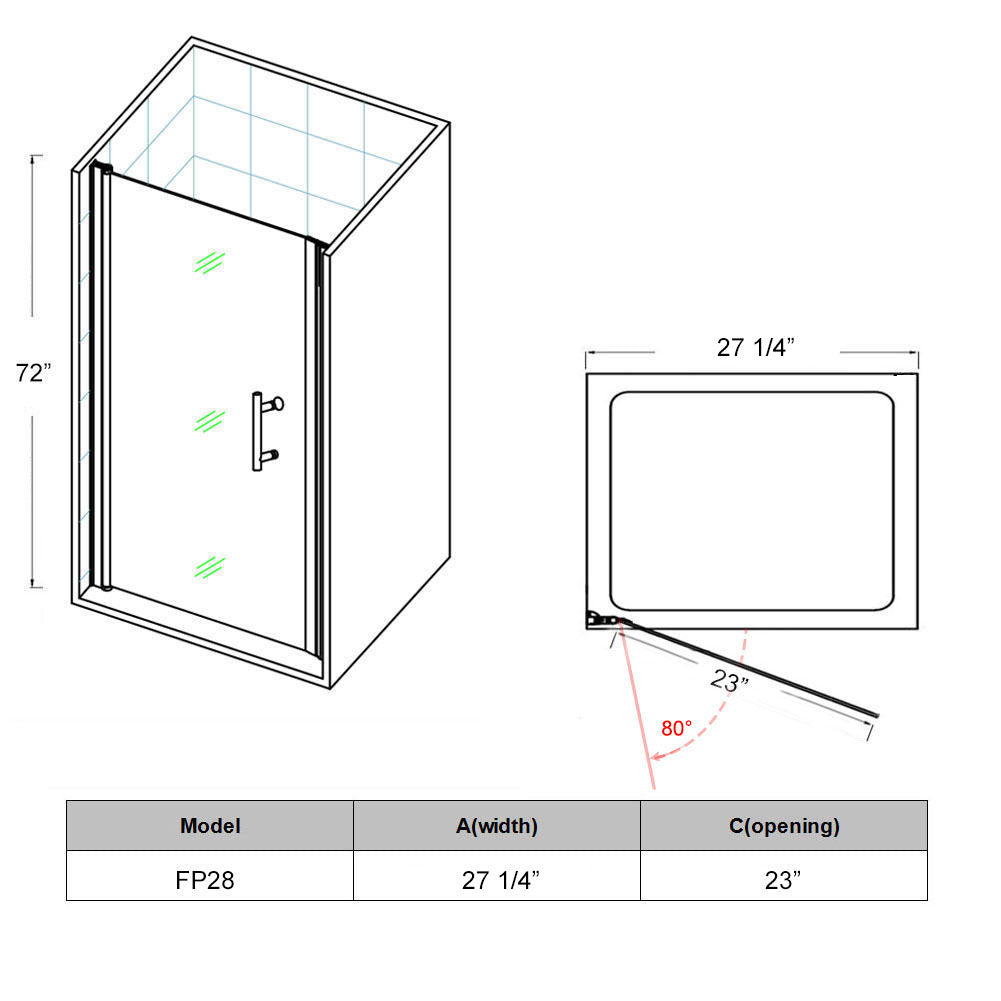 72”

27 1/4”

23”

80°

| Model | A(width) | C(opening) |
|---|---|---|
| FP28 | 27 1/4” | 23” |