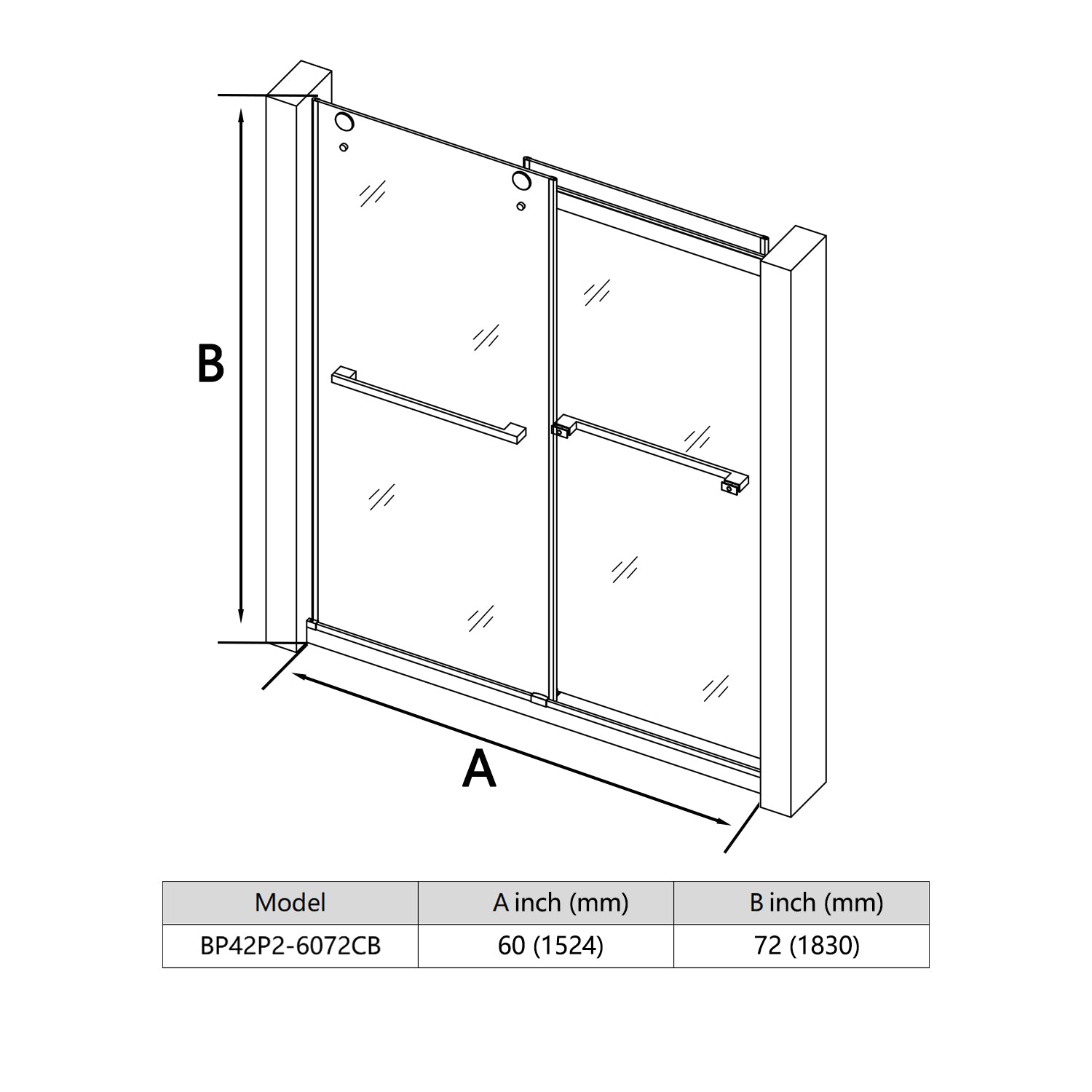 B

A

| Model | A inch (mm) | B inch (mm) |
|---|---|---|
| BP42P2-6072CB | 60 (1524) | 72 (1830) |