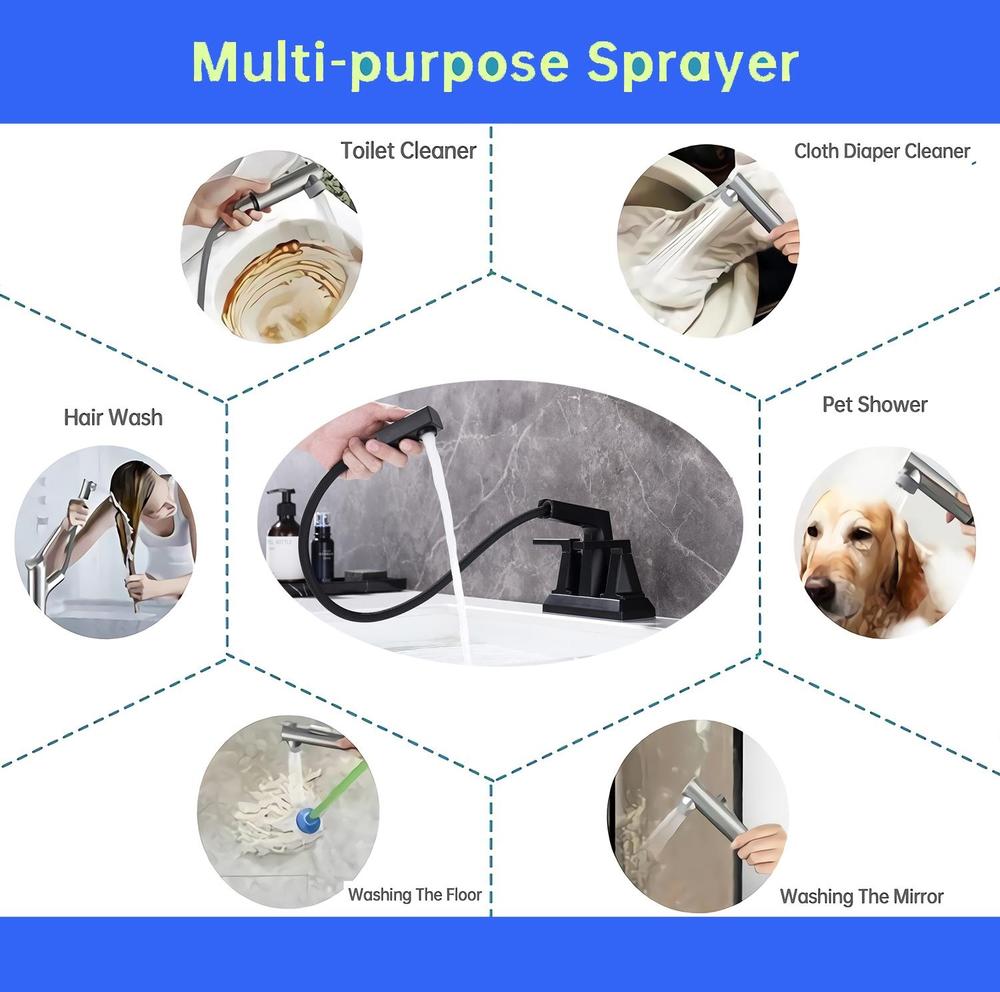 Multi-purpose Sprayer

Toilet Cleaner

Cloth Diaper Cleaner

Hair Wash

Pet Shower

Washing The Floor

Washing The Mirror