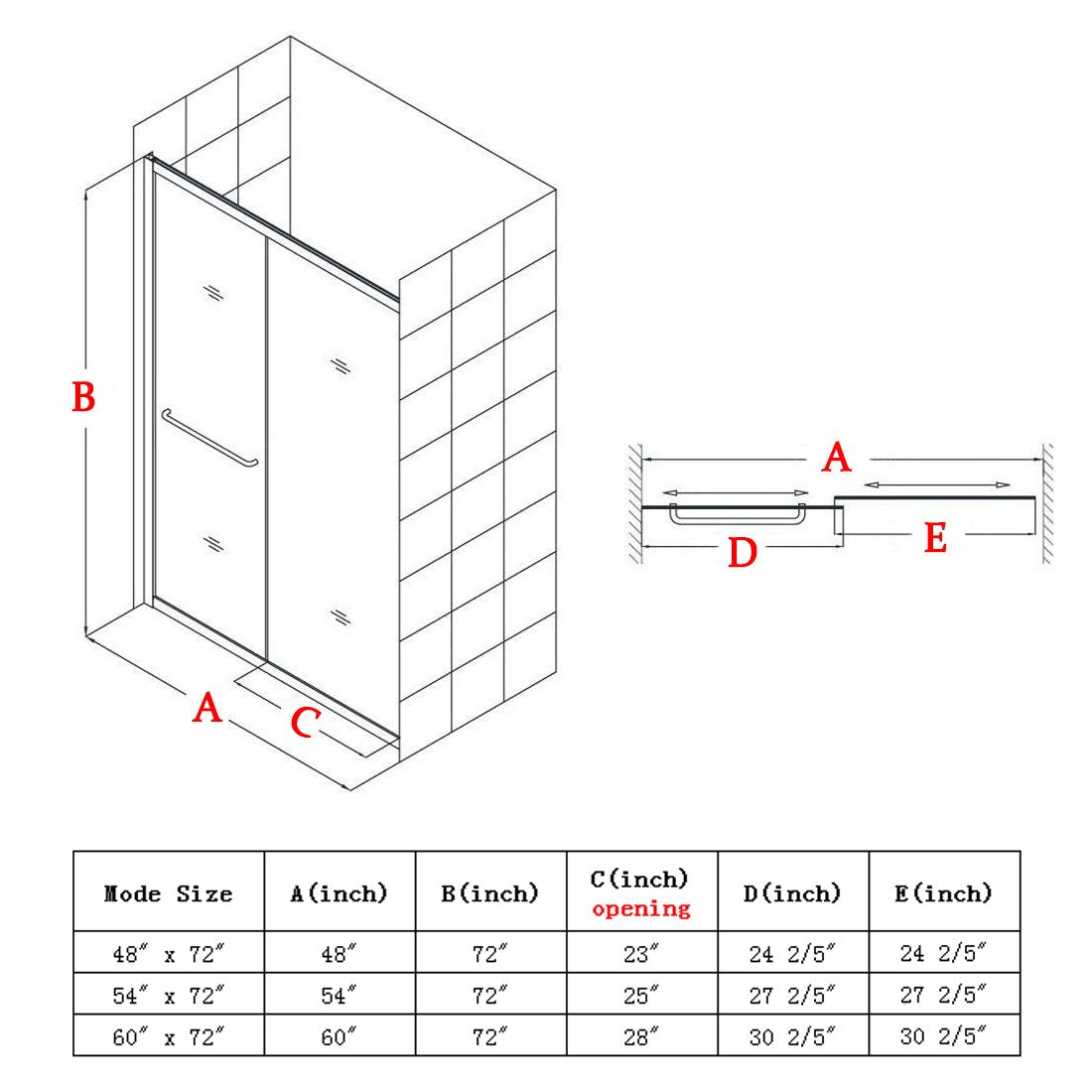 B

A

C

A

D

E

| Mode Size | A(inch) | B(inch) | C(inch) opening | D(inch) | E(inch) |
|---|---|---|---|---|---|
| 48″ x 72″ | 48″ | 72″ | 23″ | 24 2/5″ | 24 2/5″ |
| 54″ x 72″ | 54″ | 72″ | 25″ | 27 2/5″ | 27 2/5″ |
| 60″ x 72″ | 60″ | 72″ | 28″ | 30 2/5″ | 30 2/5″ |