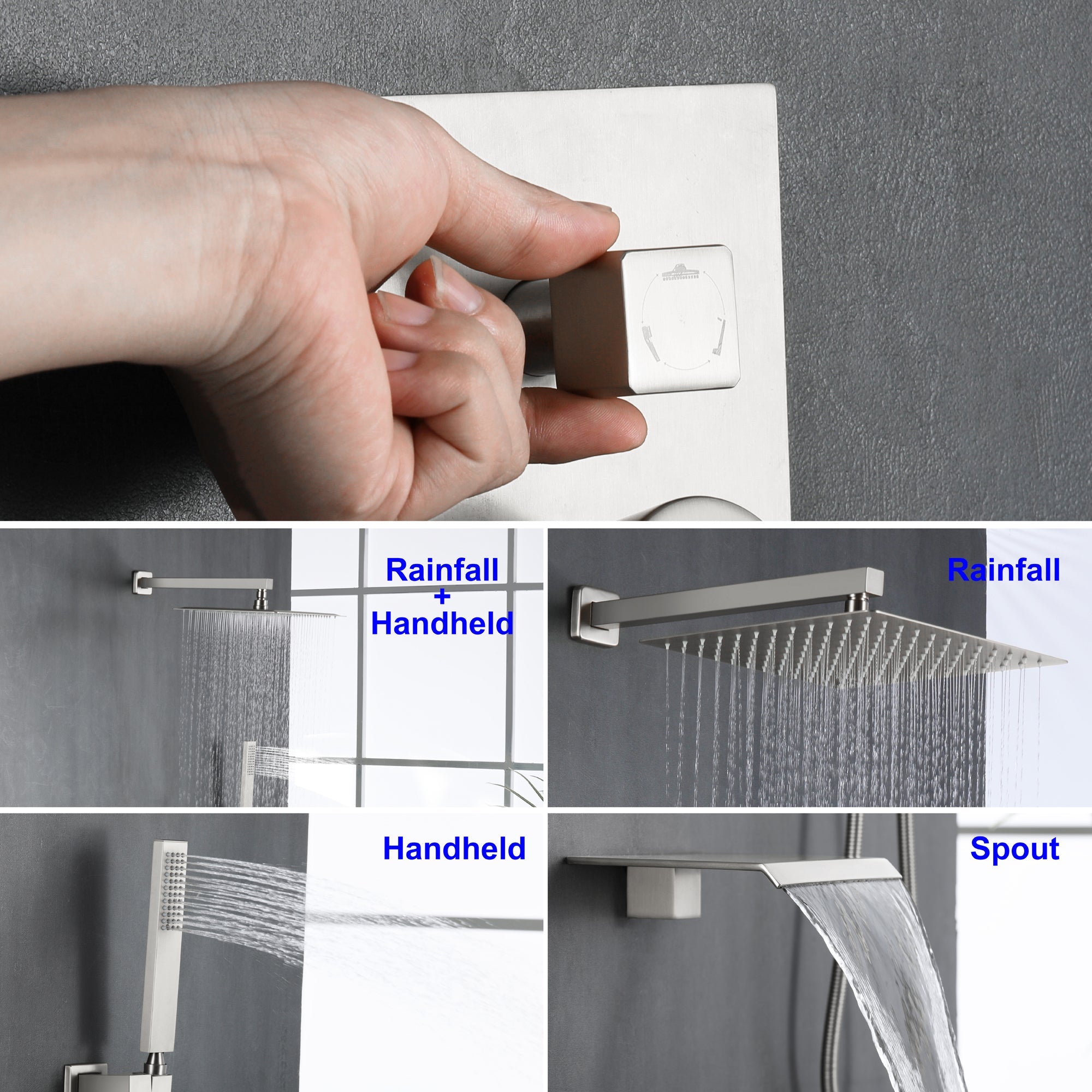 Rainfall
+
Handheld

Rainfall

Handheld

Spout