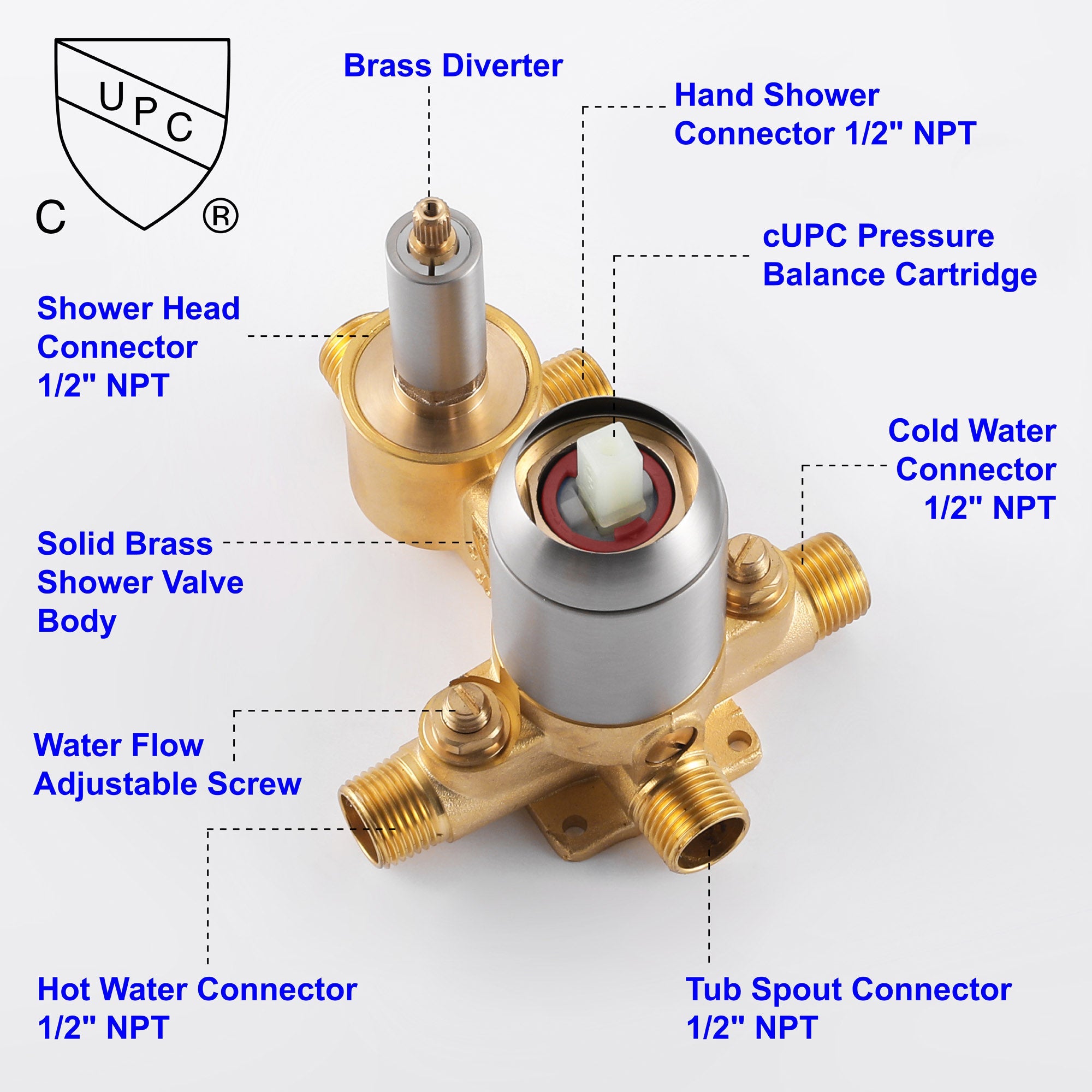 UPC
C ®

Brass Diverter

Hand Shower Connector 1/2" NPT

cUPC Pressure Balance Cartridge

Shower Head Connector 1/2" NPT

Cold Water Connector 1/2" NPT

Solid Brass Shower Valve Body

Water Flow Adjustable Screw

Hot Water Connector 1/2" NPT

Tub Spout Connector 1/2" NPT