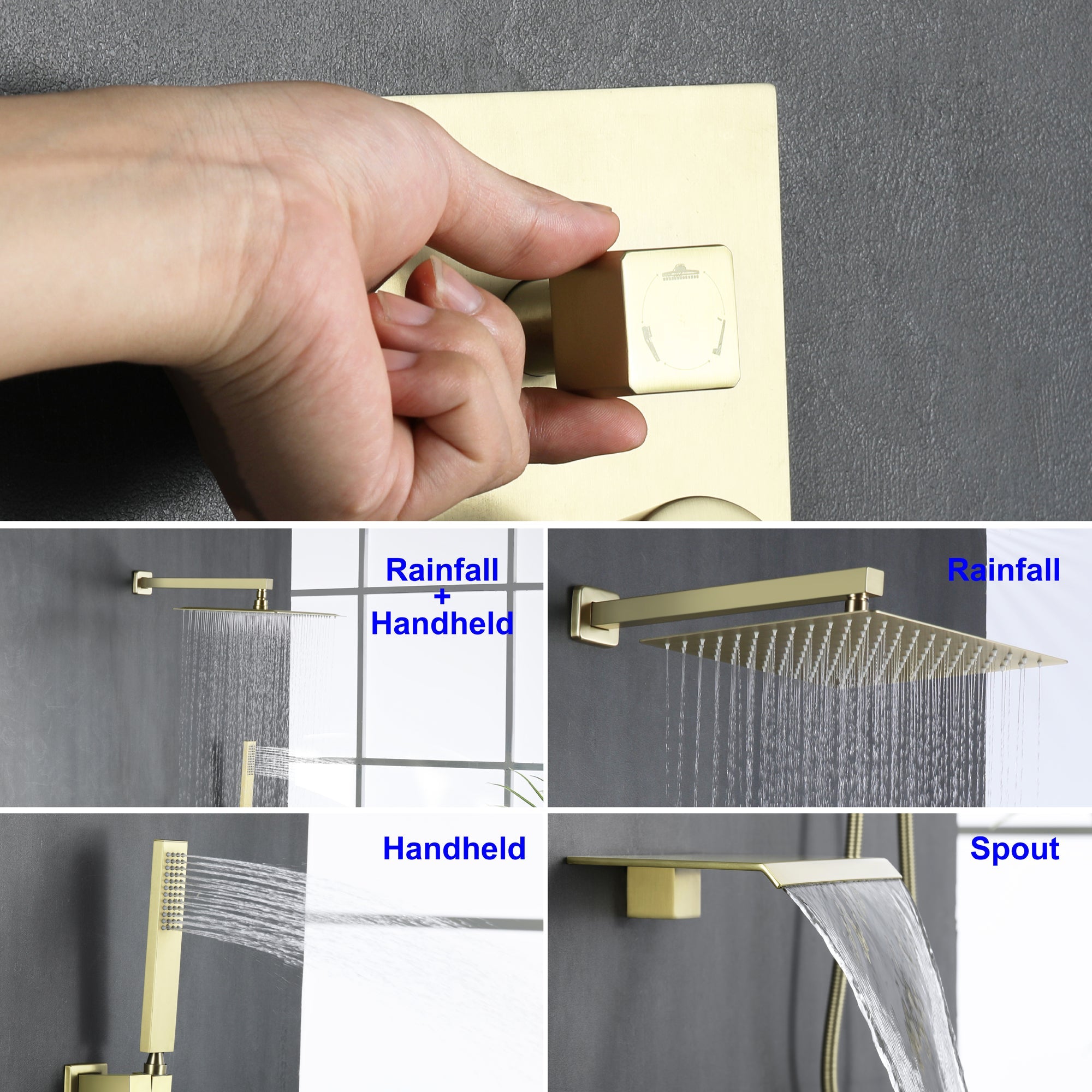 Rainfall
+
Handheld

Rainfall

Handheld

Spout