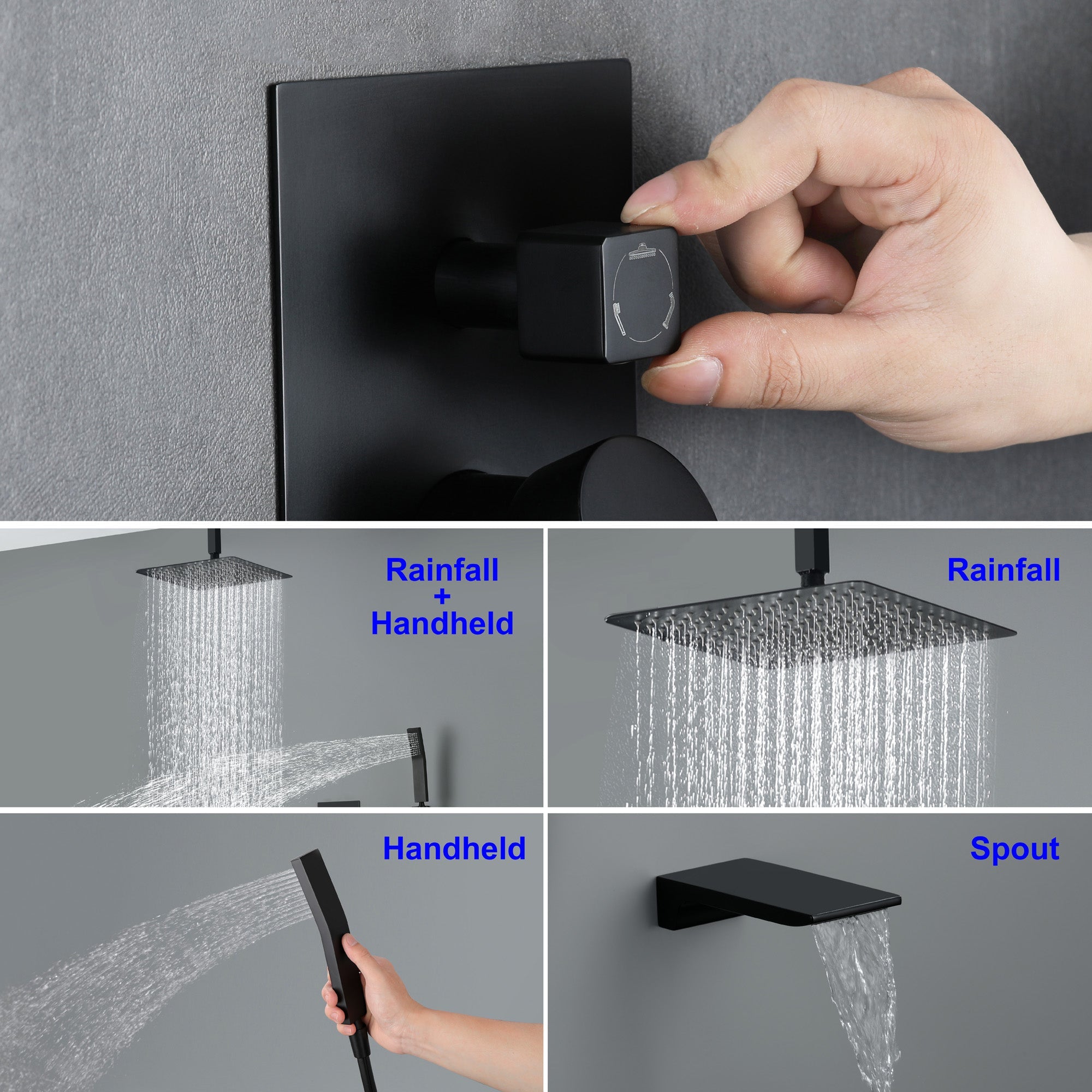 Rainfall
+
Handheld

Rainfall

Handheld

Spout