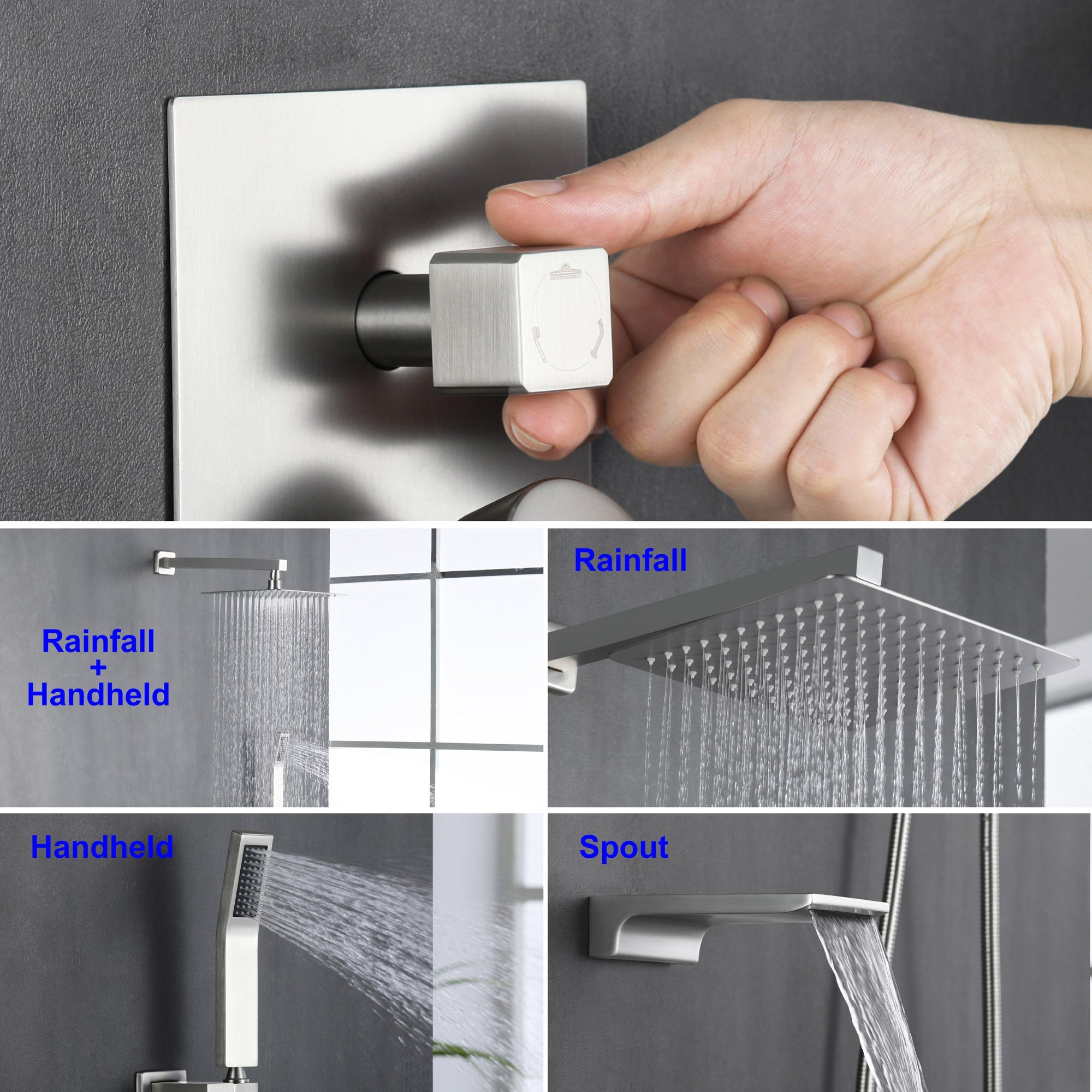 Rainfall
+
Handheld

Rainfall

Handheld

Spout