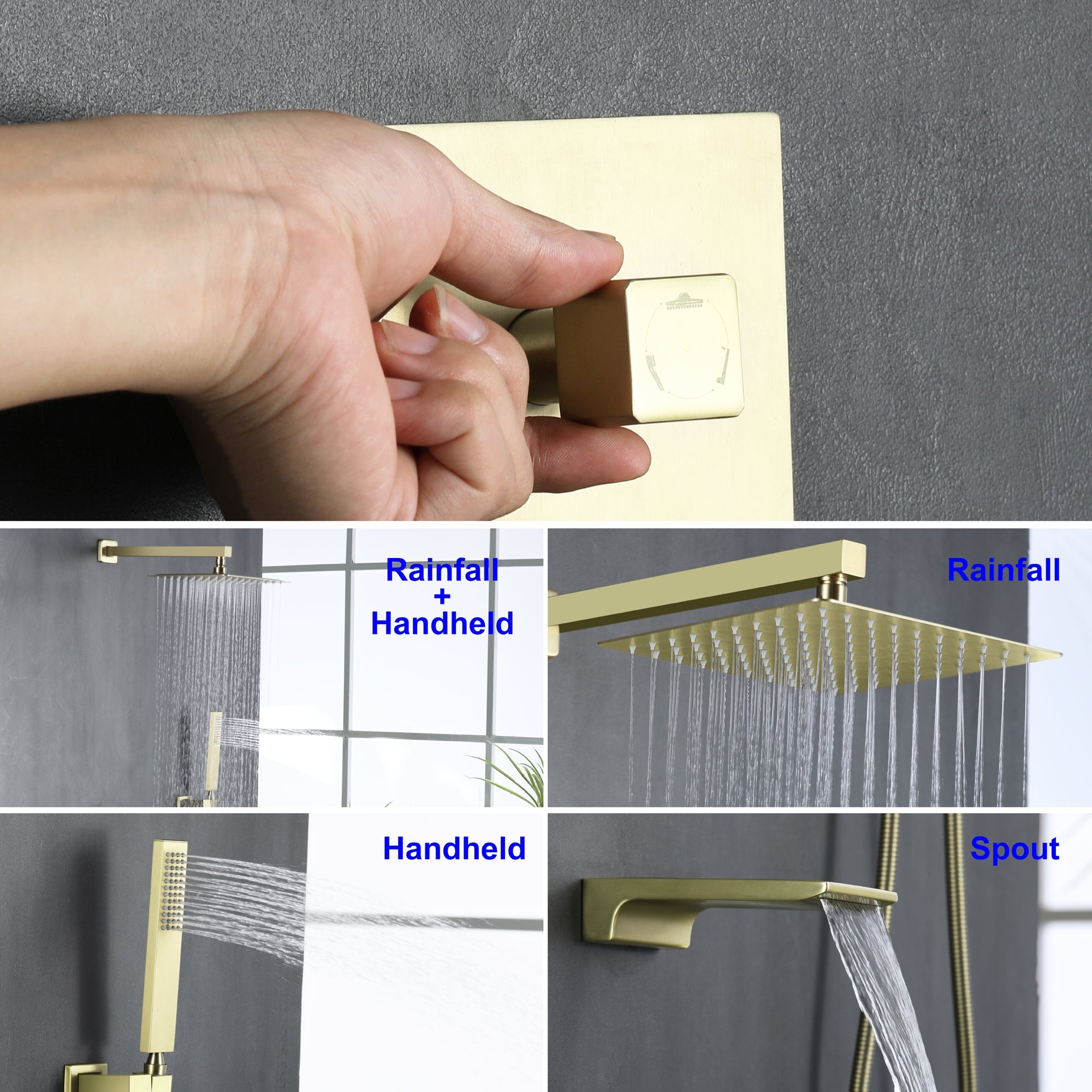 Rainfall
+
Handheld

Rainfall

Handheld

Spout