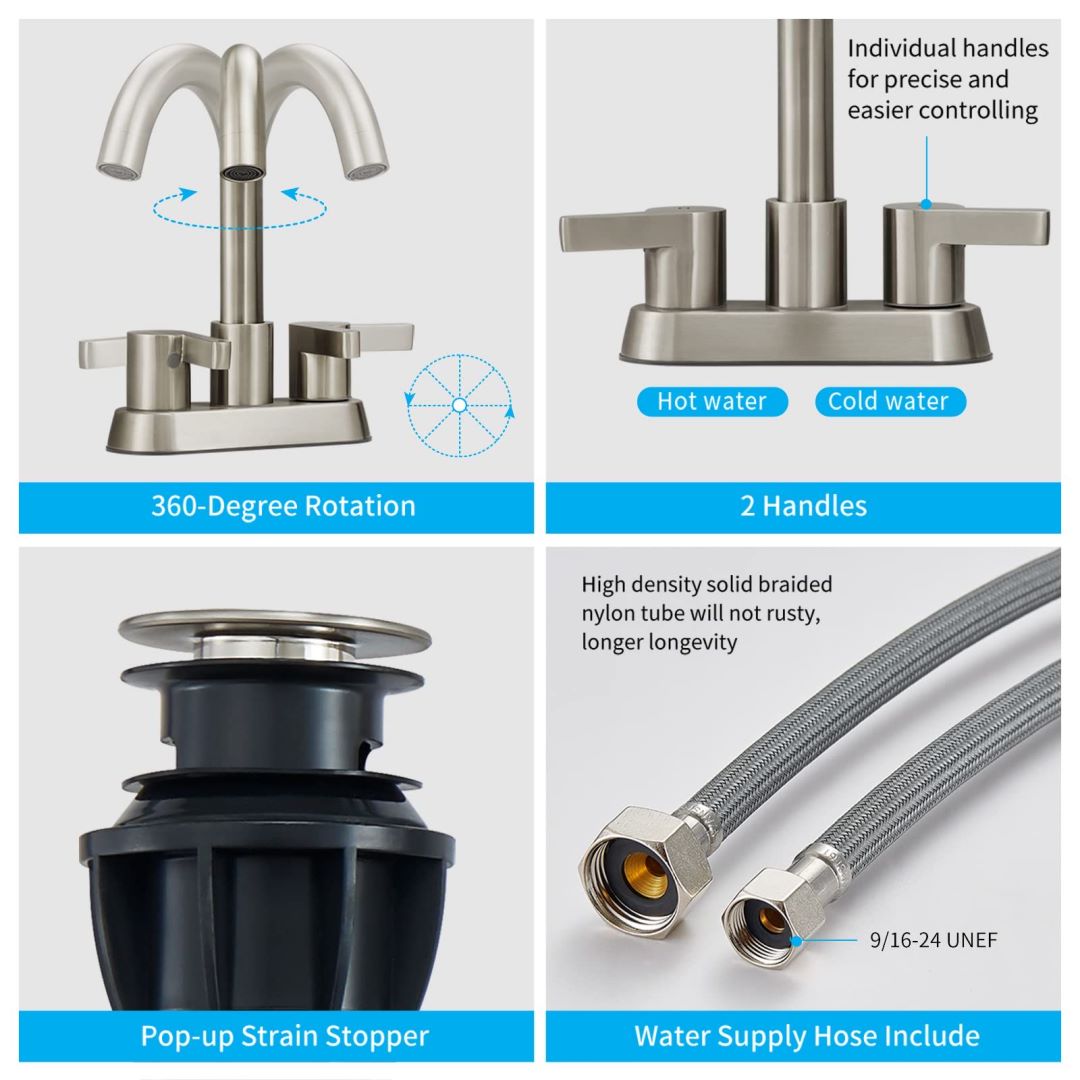 360-Degree Rotation

Individual handles for precise and easier controlling

Hot water

Cold water

2 Handles

Pop-up Strain Stopper

High density solid braided nylon tube will not rusty, longer longevity

9/16-24 UNEF

Water Supply Hose Include