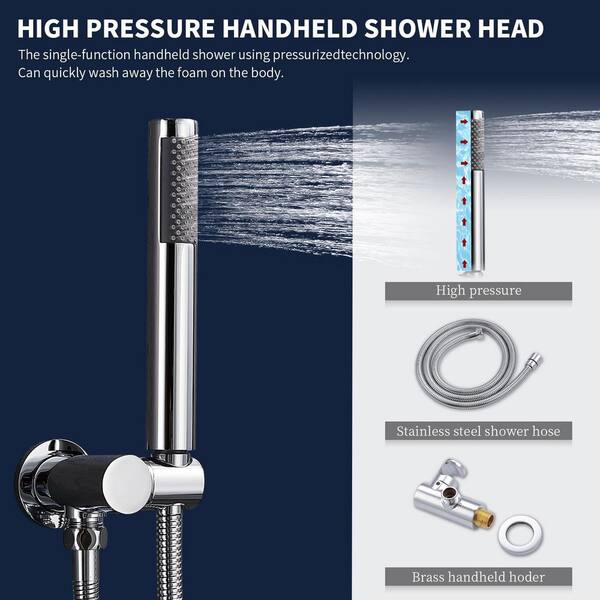 HIGH PRESSURE HANDHELD SHOWER HEAD

The single-function handheld shower using pressurizedtechnology. Can quickly wash away the foam on the body.

High pressure

Stainless steel shower hose

Brass handheld hoder