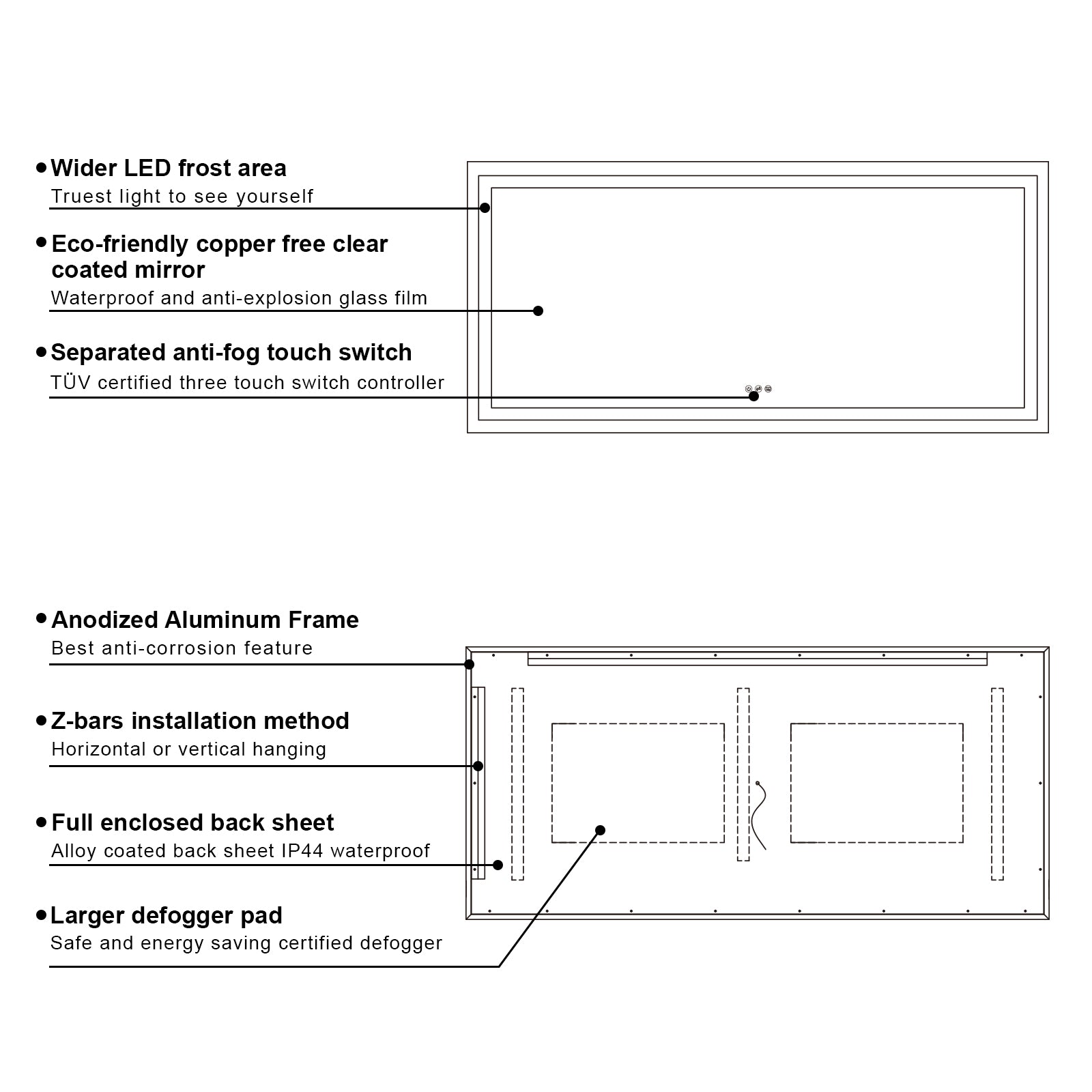 • Wider LED frost area
Truest light to see yourself

• Eco-friendly copper free clear coated mirror
Waterproof and anti-explosion glass film

• Separated anti-fog touch switch
TÜV certified three touch switch controller

• Anodized Aluminum Frame
Best anti-corrosion feature

• Z-bars installation method
Horizontal or vertical hanging

• Full enclosed back sheet
Alloy coated back sheet IP44 waterproof

• Larger defogger pad
Safe and energy saving certified defogger