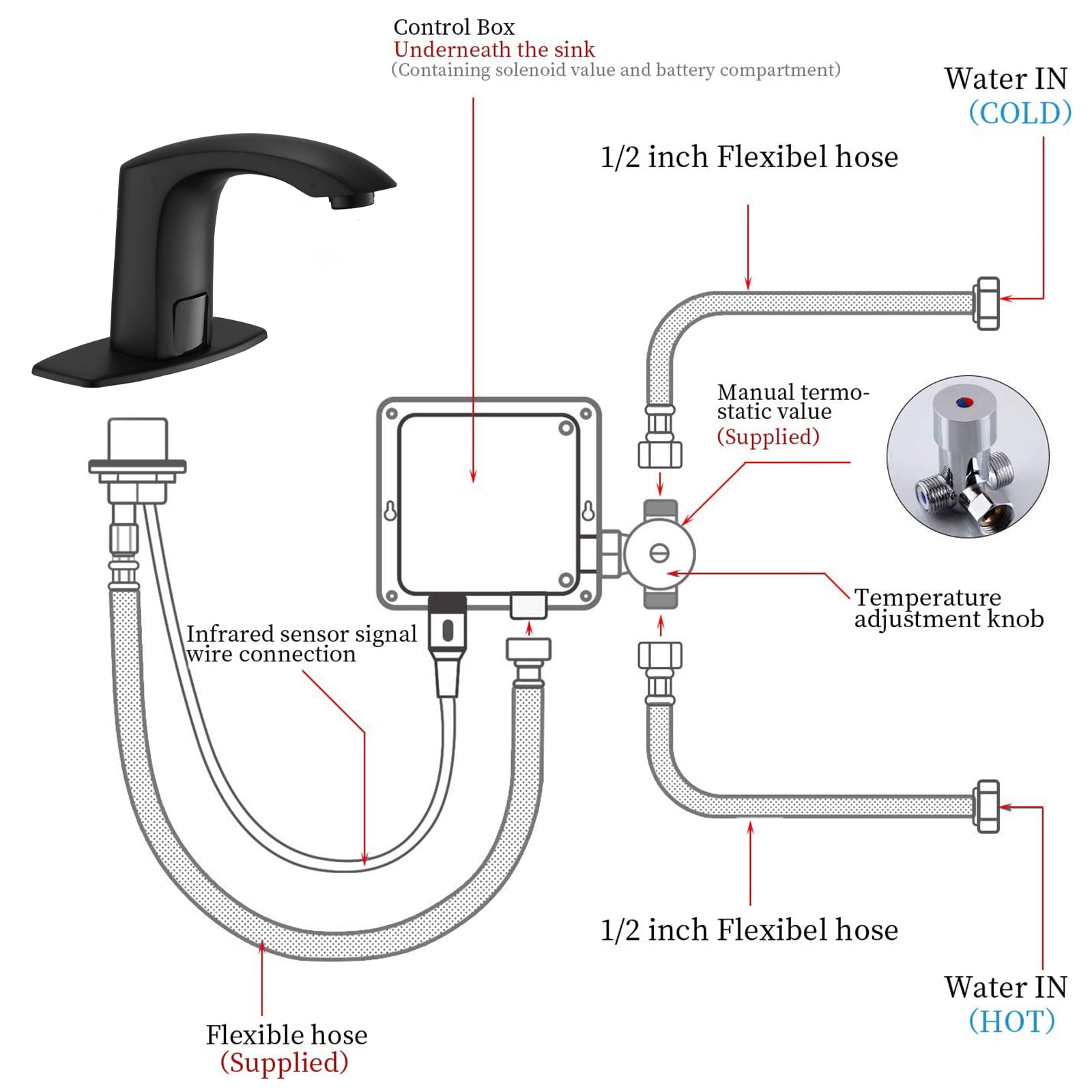 Control Box
Underneath the sink
(Containing solenoid value and battery compartment)

Water IN
(COLD)

1/2 inch Flexibel hose

Manual termostatic value
(Supplied)

Temperature adjustment knob

Infrared sensor signal wire connection

1/2 inch Flexibel hose

Water IN
(HOT)

Flexible hose
(Supplied)