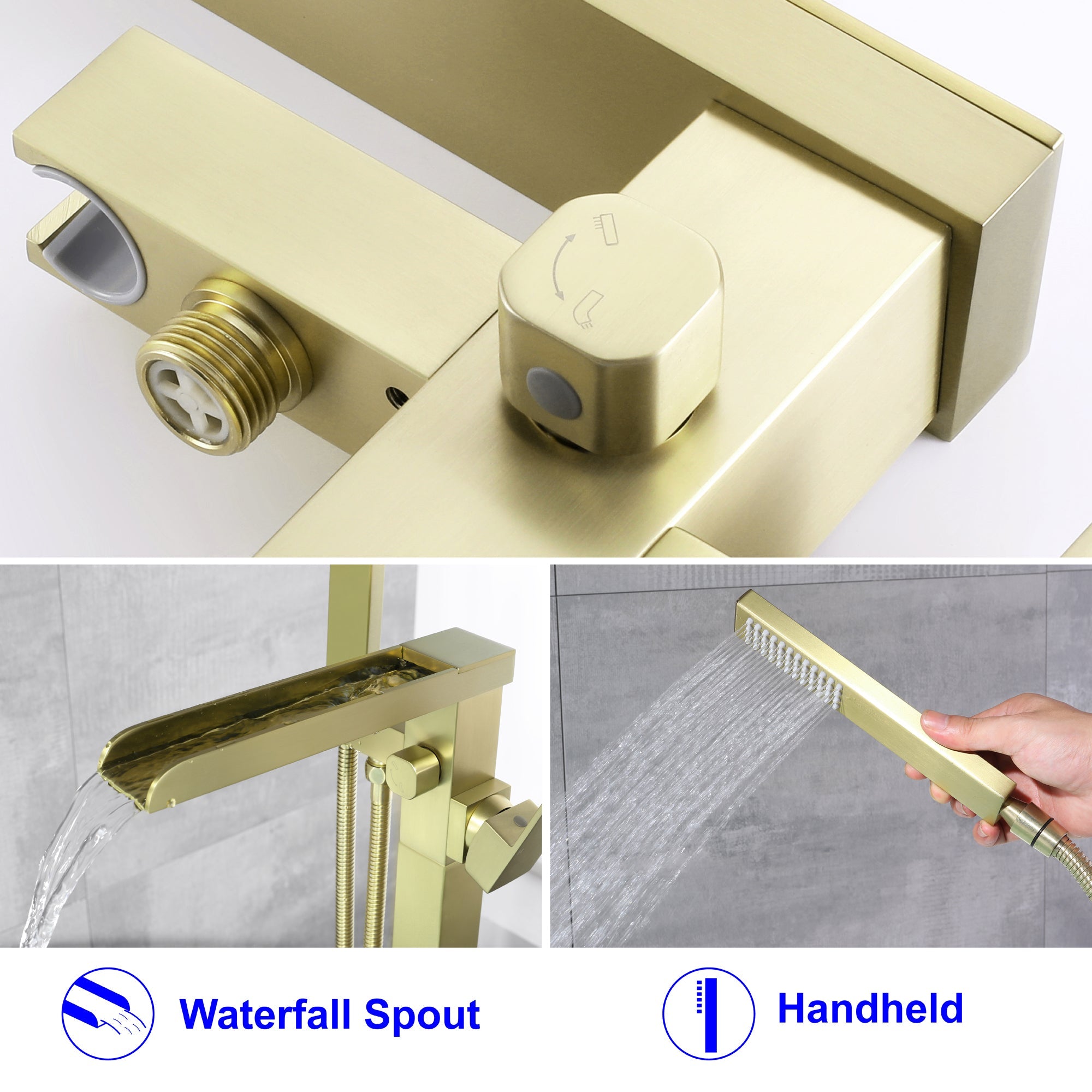 Waterfall Spout

Handheld