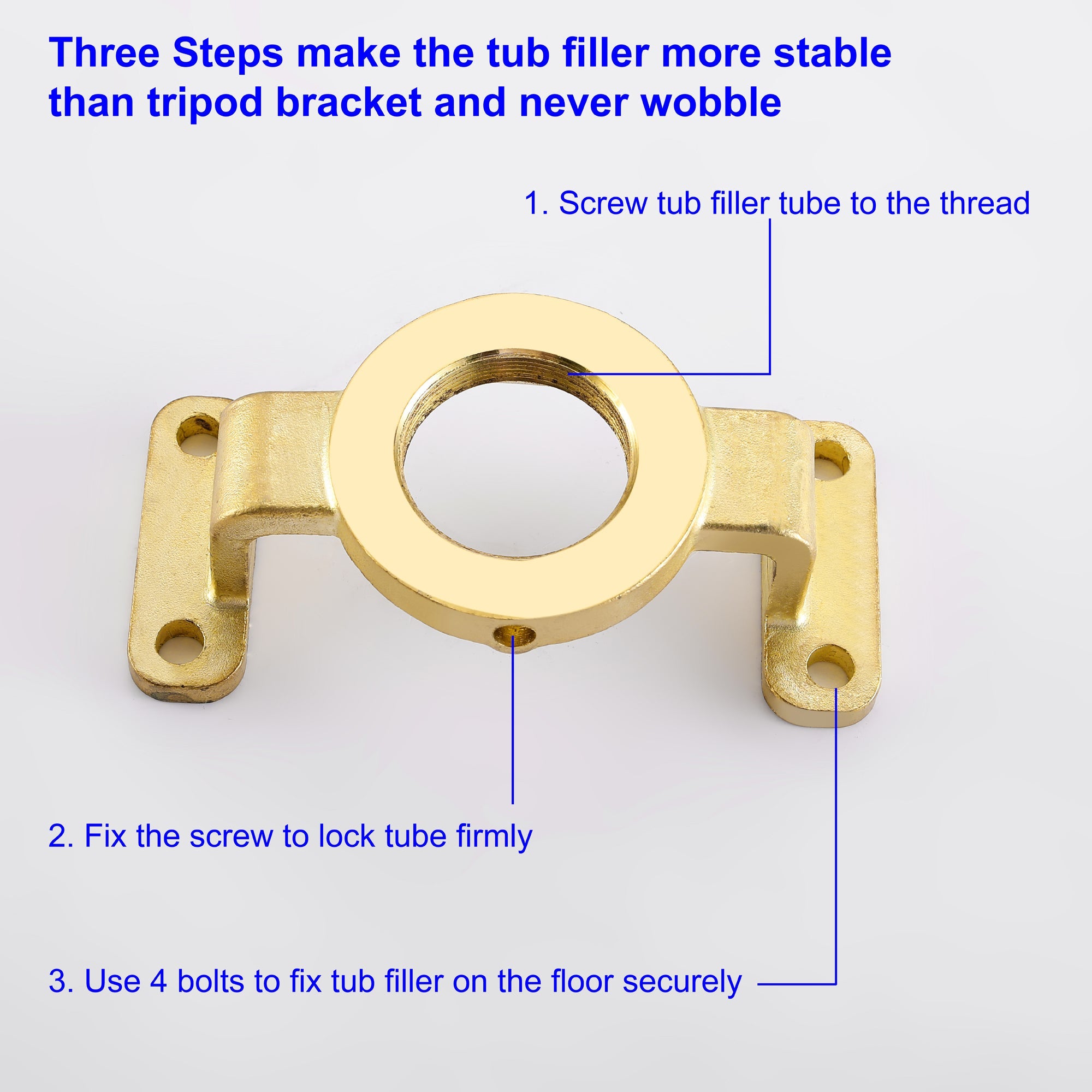 Three Steps make the tub filler more stable than tripod bracket and never wobble

1. Screw tub filler tube to the thread

2. Fix the screw to lock tube firmly

3. Use 4 bolts to fix tub filler on the floor securely