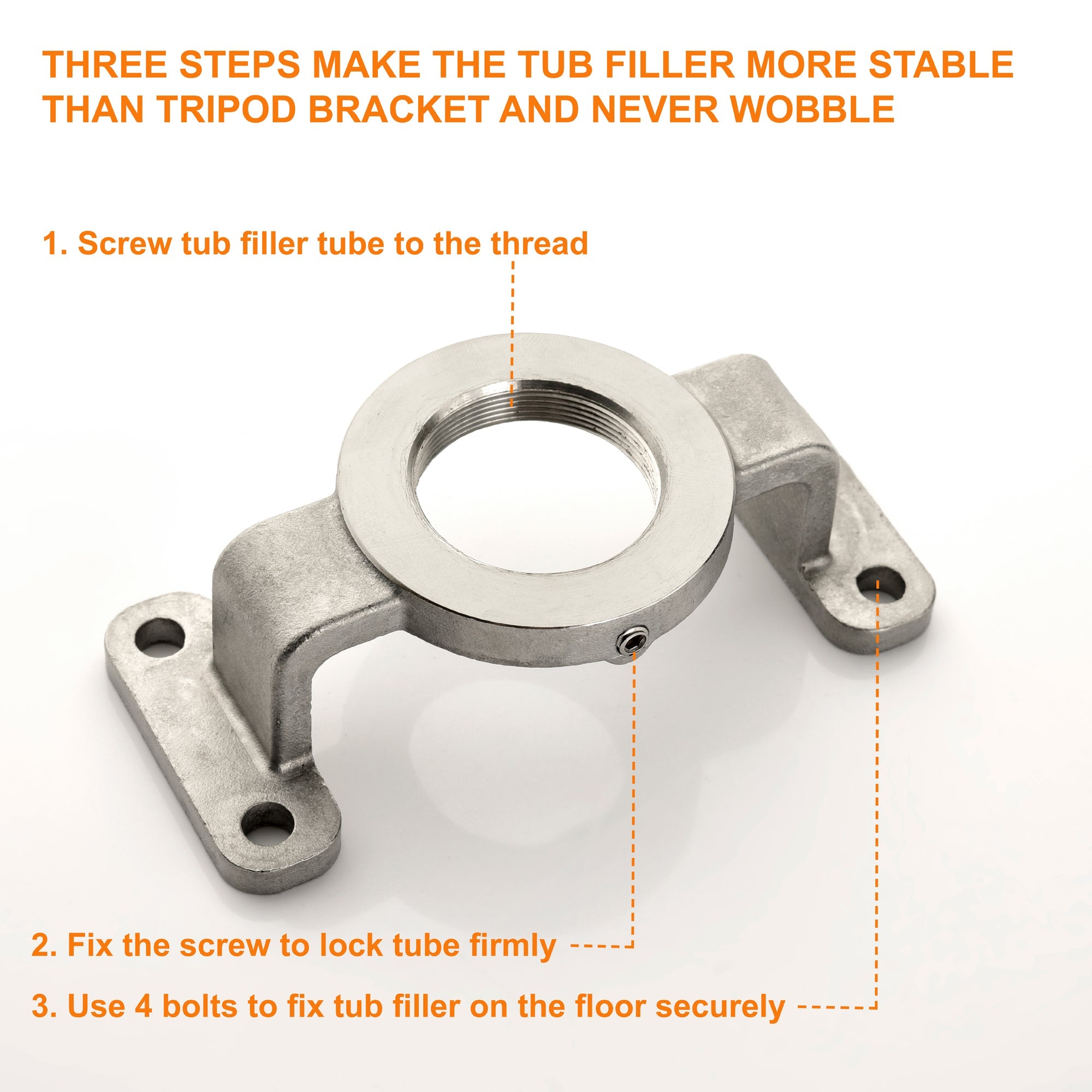 THREE STEPS MAKE THE TUB FILLER MORE STABLE THAN TRIPOD BRACKET AND NEVER WOBBLE

1. Screw tub filler tube to the thread

2. Fix the screw to lock tube firmly

3. Use 4 bolts to fix tub filler on the floor securely