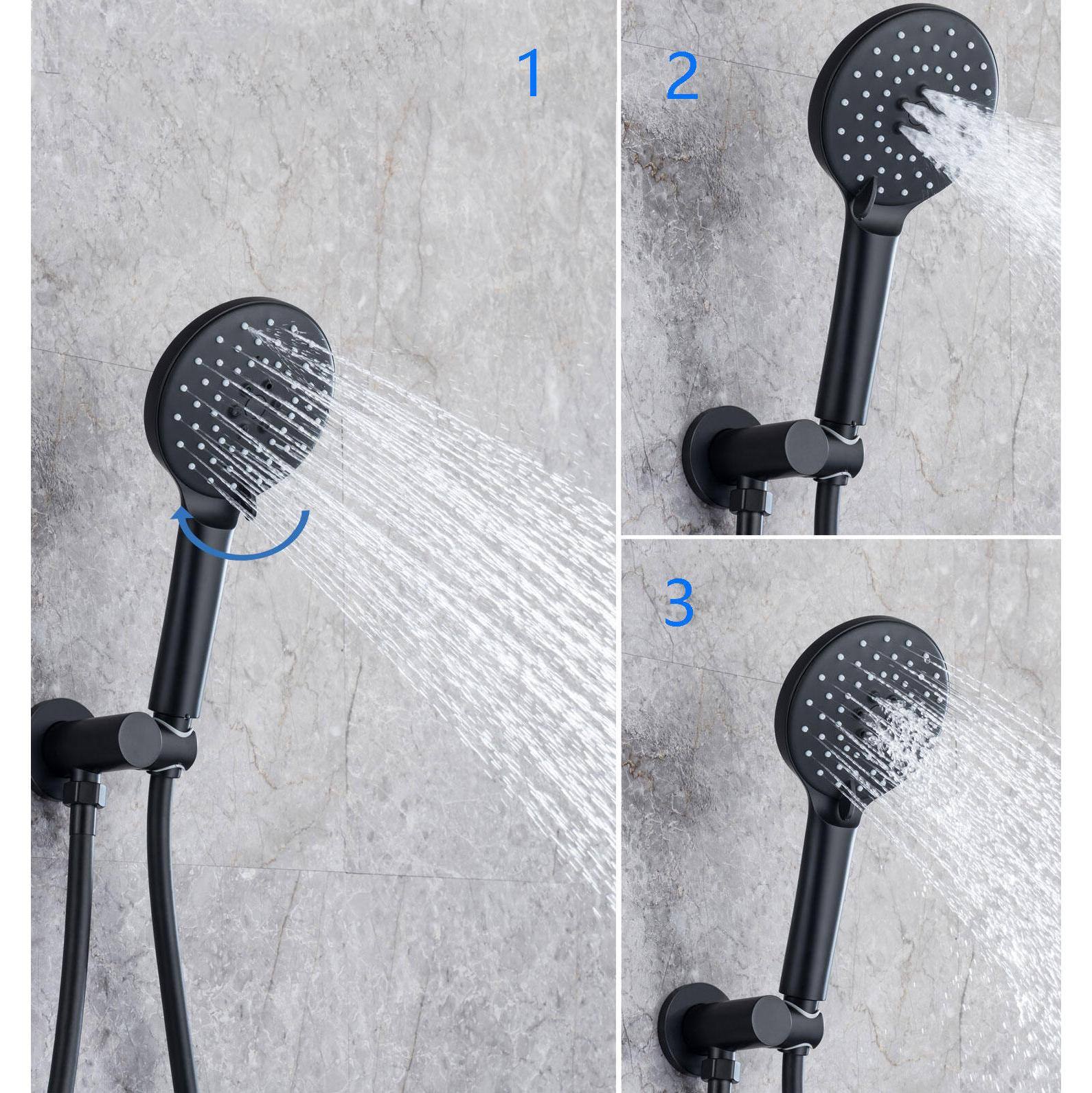 1

2

3