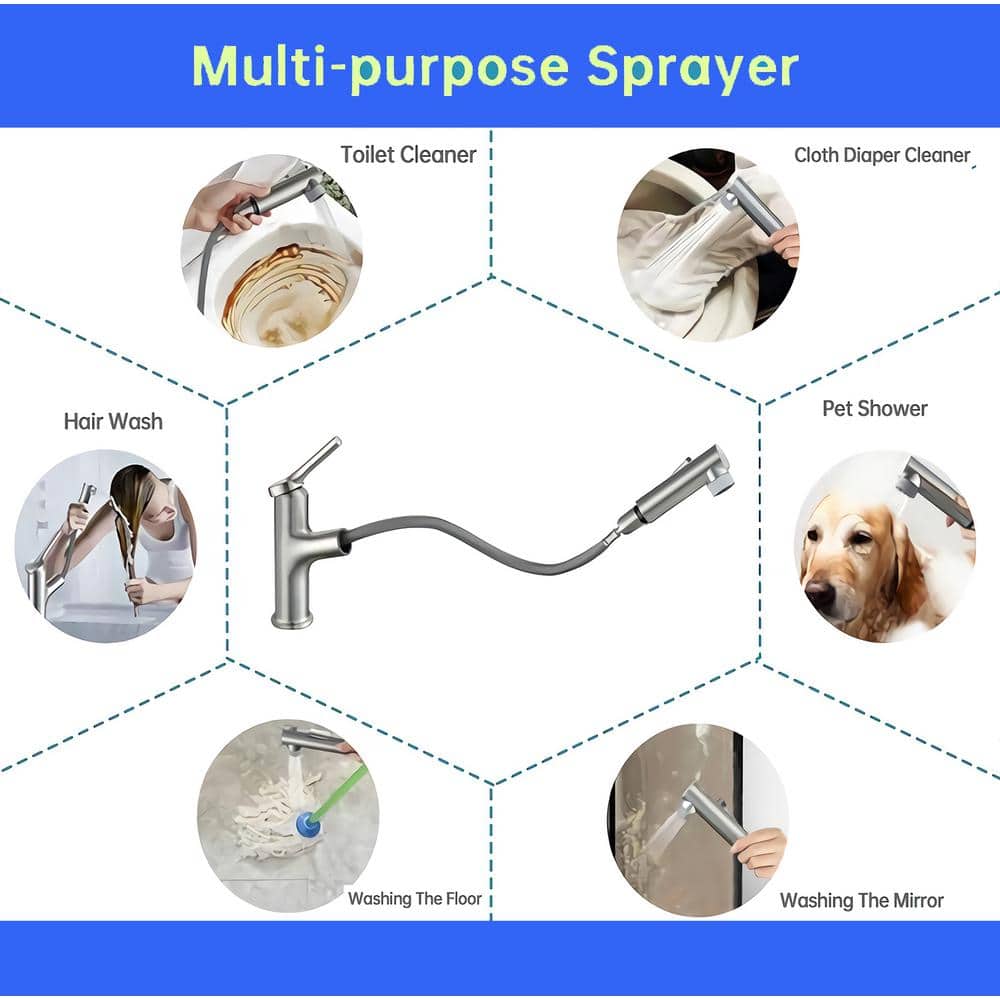 Multi-purpose Sprayer

Toilet Cleaner

Cloth Diaper Cleaner

Hair Wash

Pet Shower

Washing The Floor

Washing The Mirror