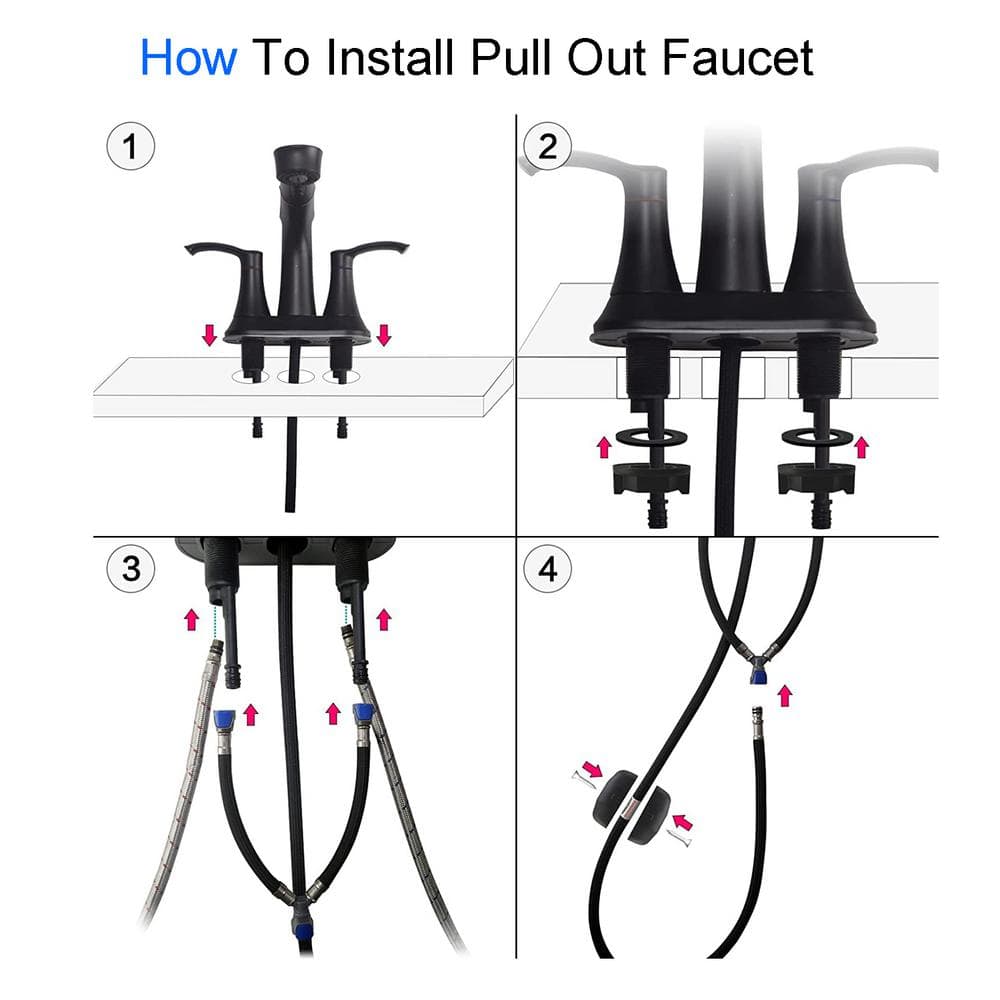 How To Install Pull Out Faucet

1

2

3

4