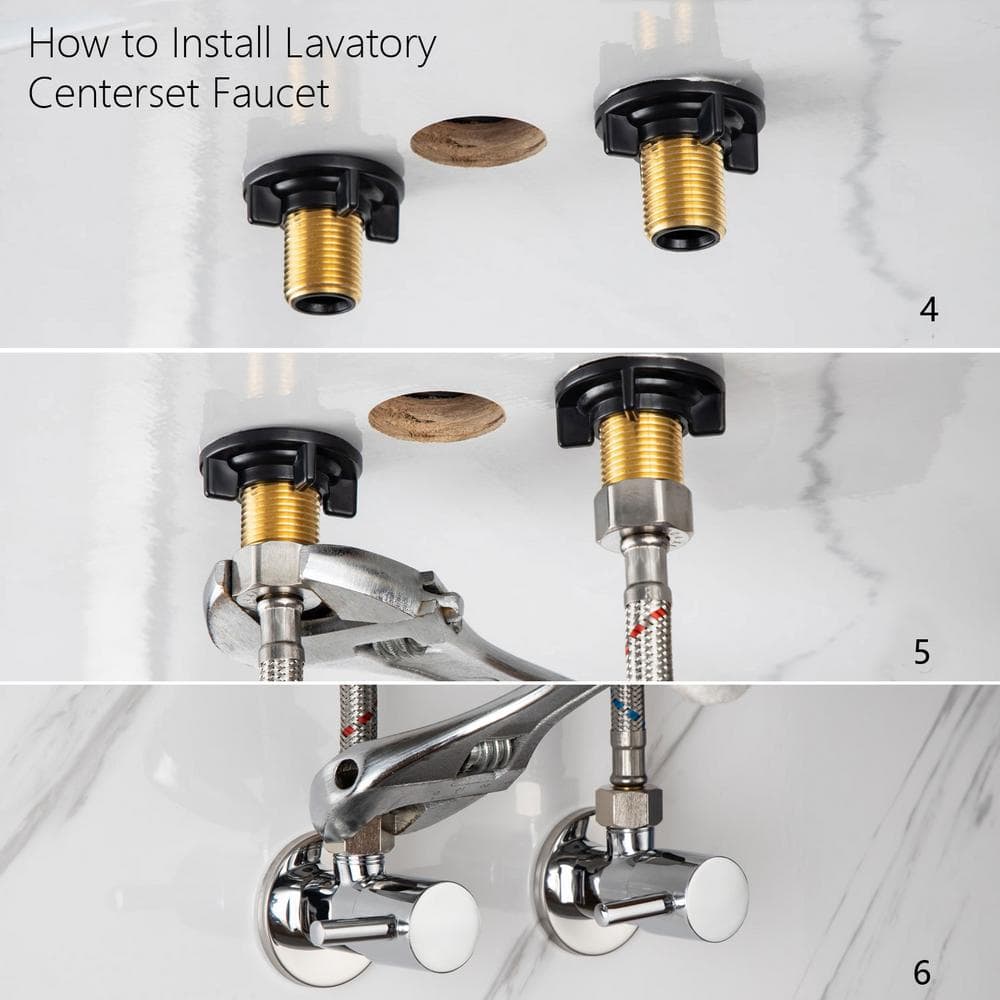 How to Install Lavatory Centerset Faucet

4

5

6