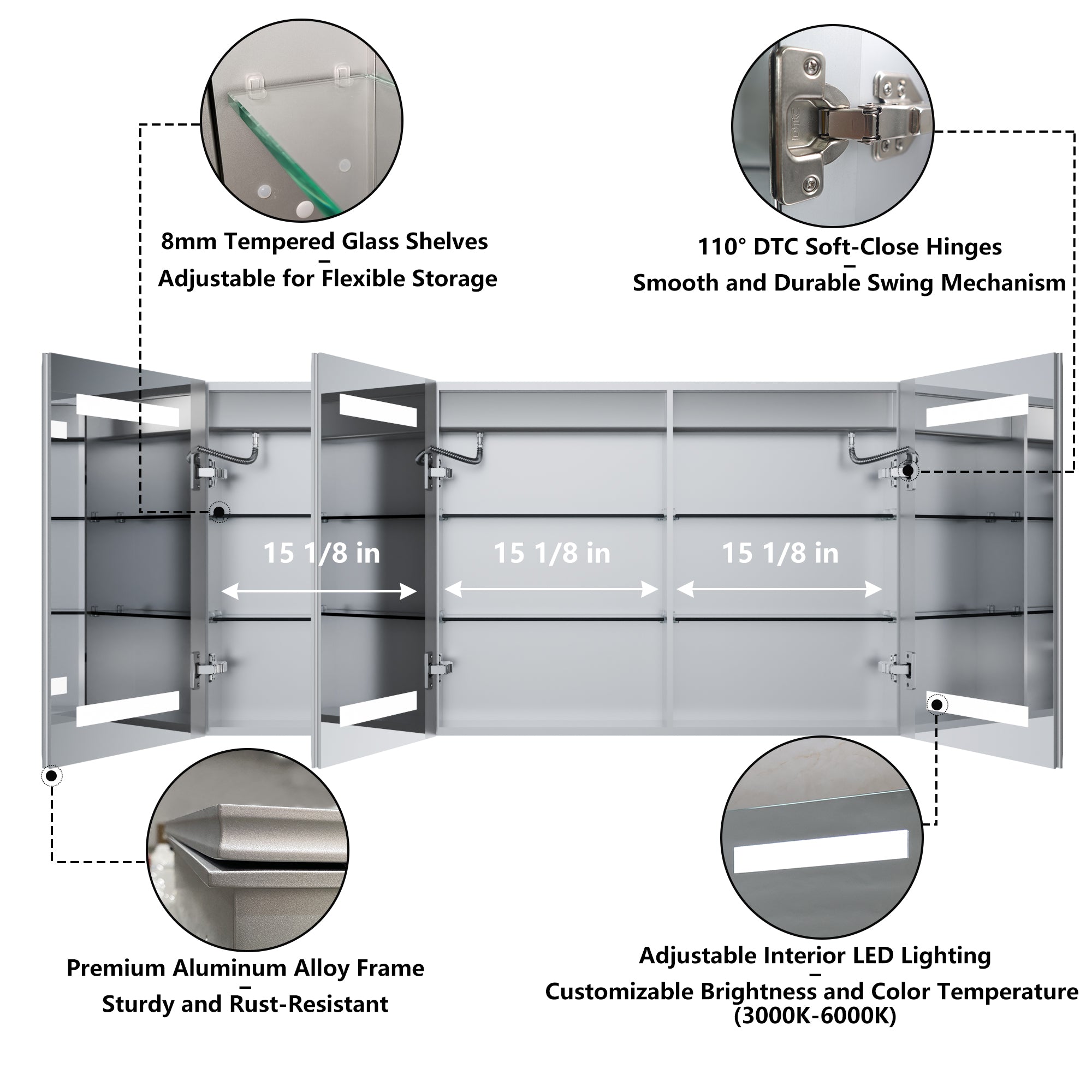 8mm Tempered Glass Shelves
-
Adjustable for Flexible Storage

110° DTC Soft-Close Hinges
-
Smooth and Durable Swing Mechanism

15 1/8 in

15 1/8 in

15 1/8 in

Premium Aluminum Alloy Frame
-
Sturdy and Rust-Resistant

Adjustable Interior LED Lighting
-
Customizable Brightness and Color Temperature
(3000K-6000K)