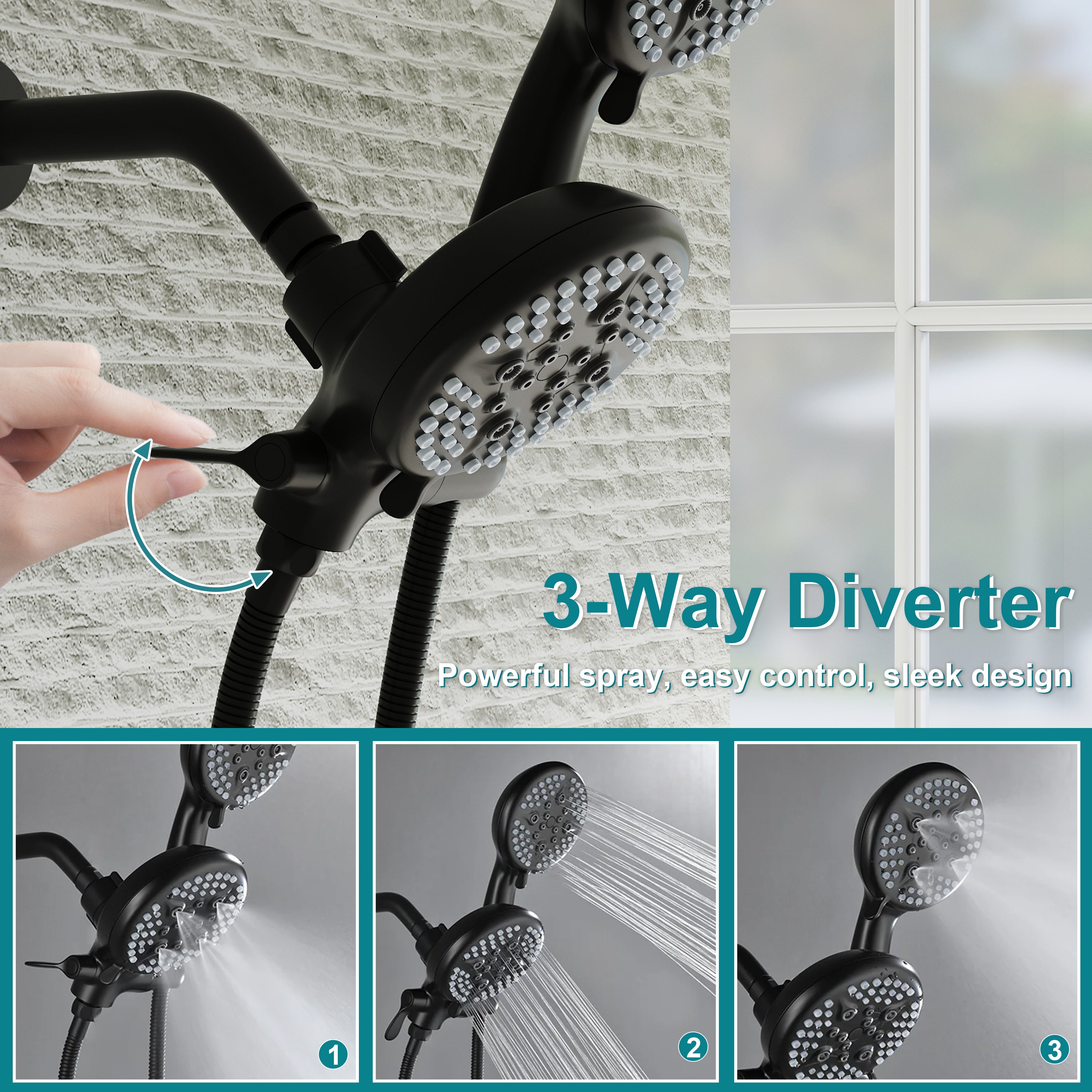 3-Way Diverter

Powerful spray, easy control, sleek design

1

2

3