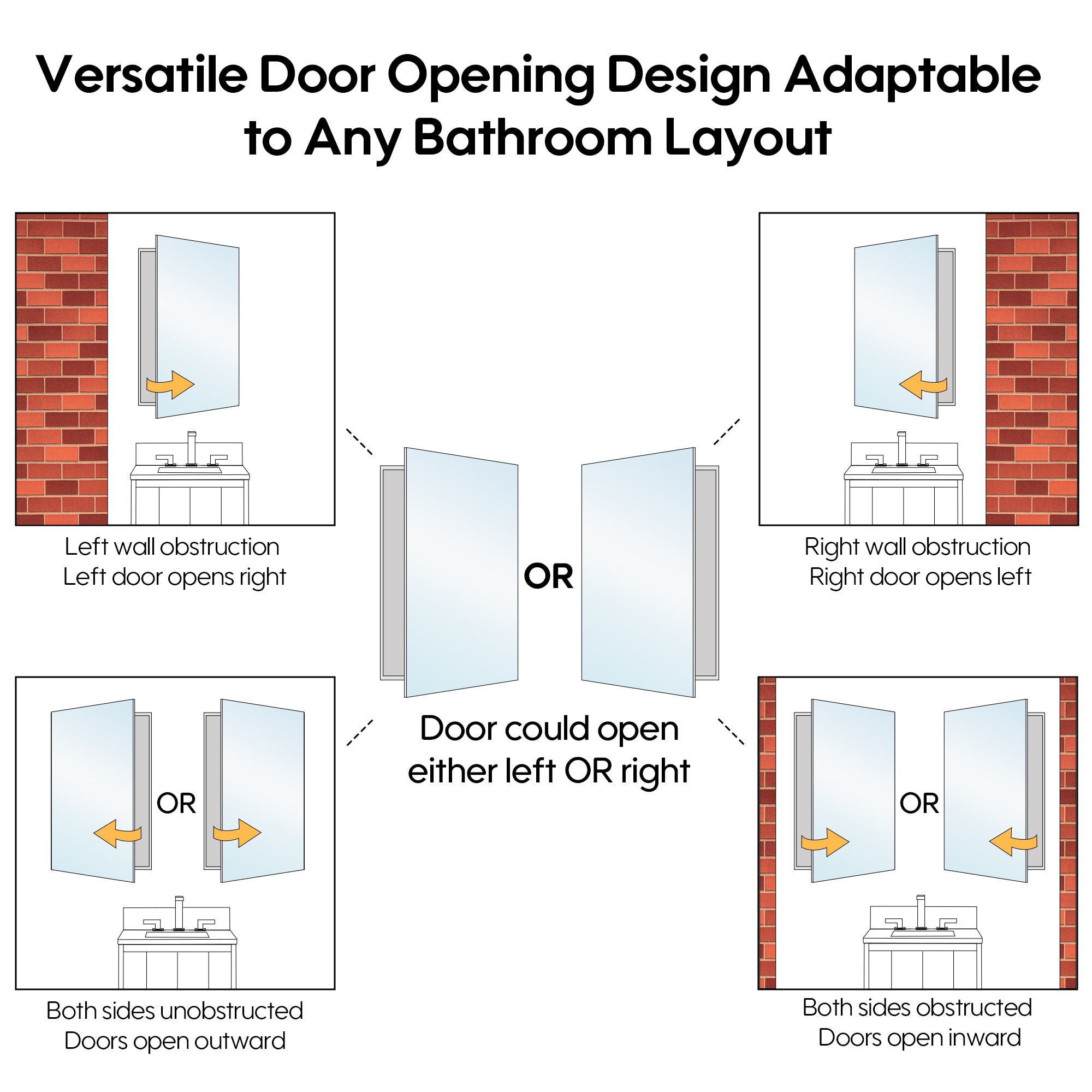 Versatile Door Opening Design Adaptable to Any Bathroom Layout

Left wall obstruction
Left door opens right

OR

Right wall obstruction
Right door opens left

Door could open either left OR right

OR

Both sides unobstructed
Doors open outward

OR

Both sides obstructed
Doors open inward