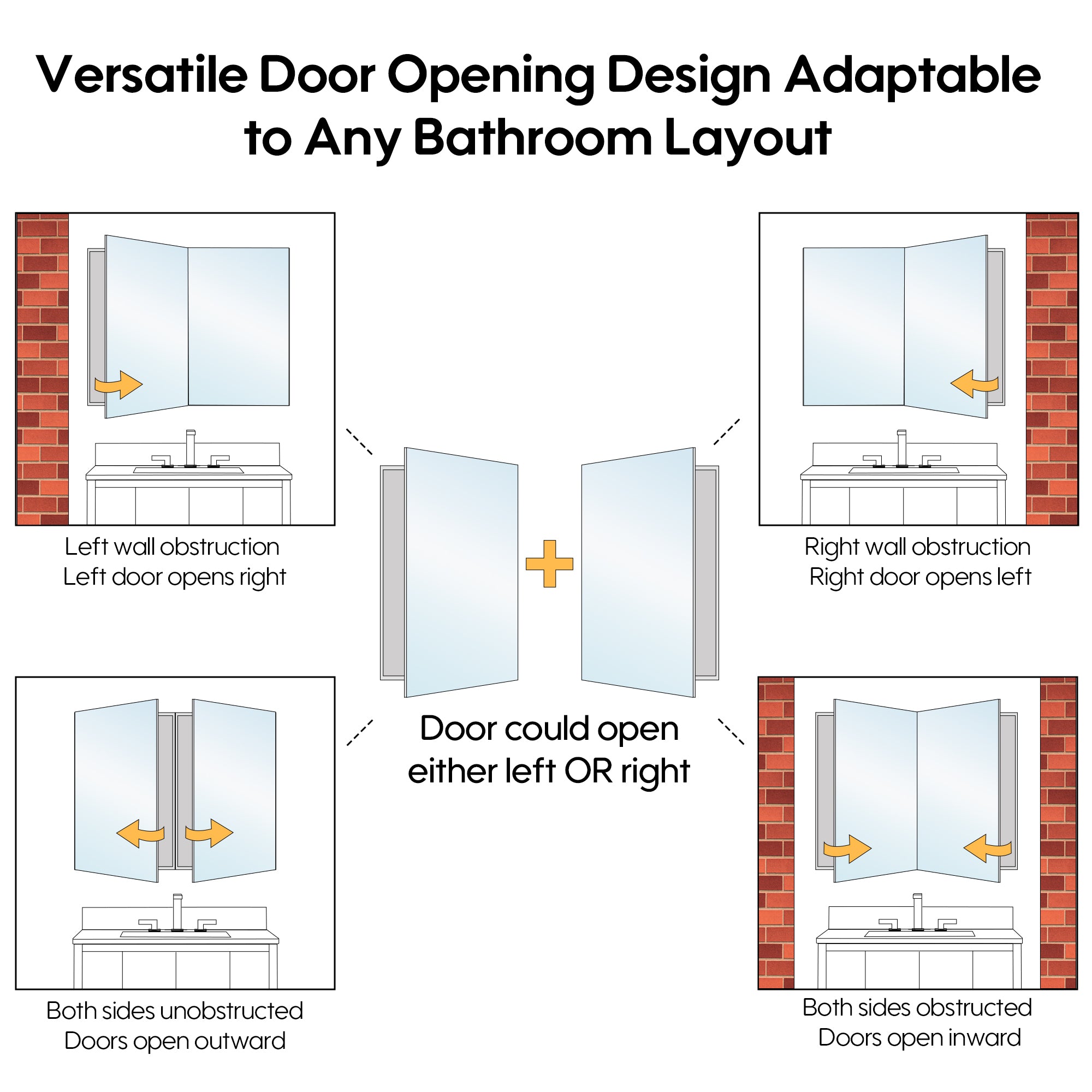 Versatile Door Opening Design Adaptable to Any Bathroom Layout

Left wall obstruction
Left door opens right

Right wall obstruction
Right door opens left

Door could open either left OR right

Both sides unobstructed
Doors open outward

Both sides obstructed
Doors open inward