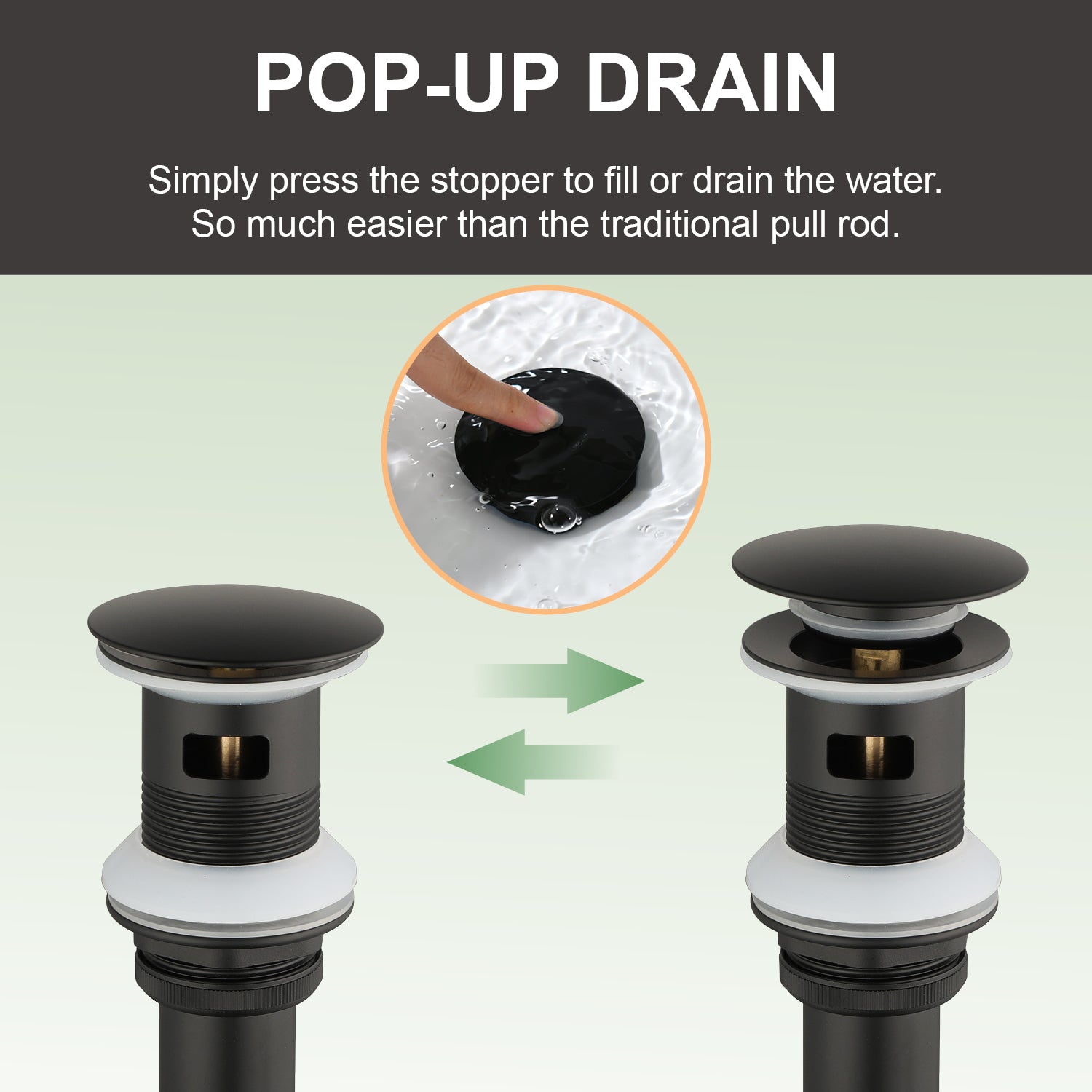 POP-UP DRAIN

Simply press the stopper to fill or drain the water.
So much easier than the traditional pull rod.