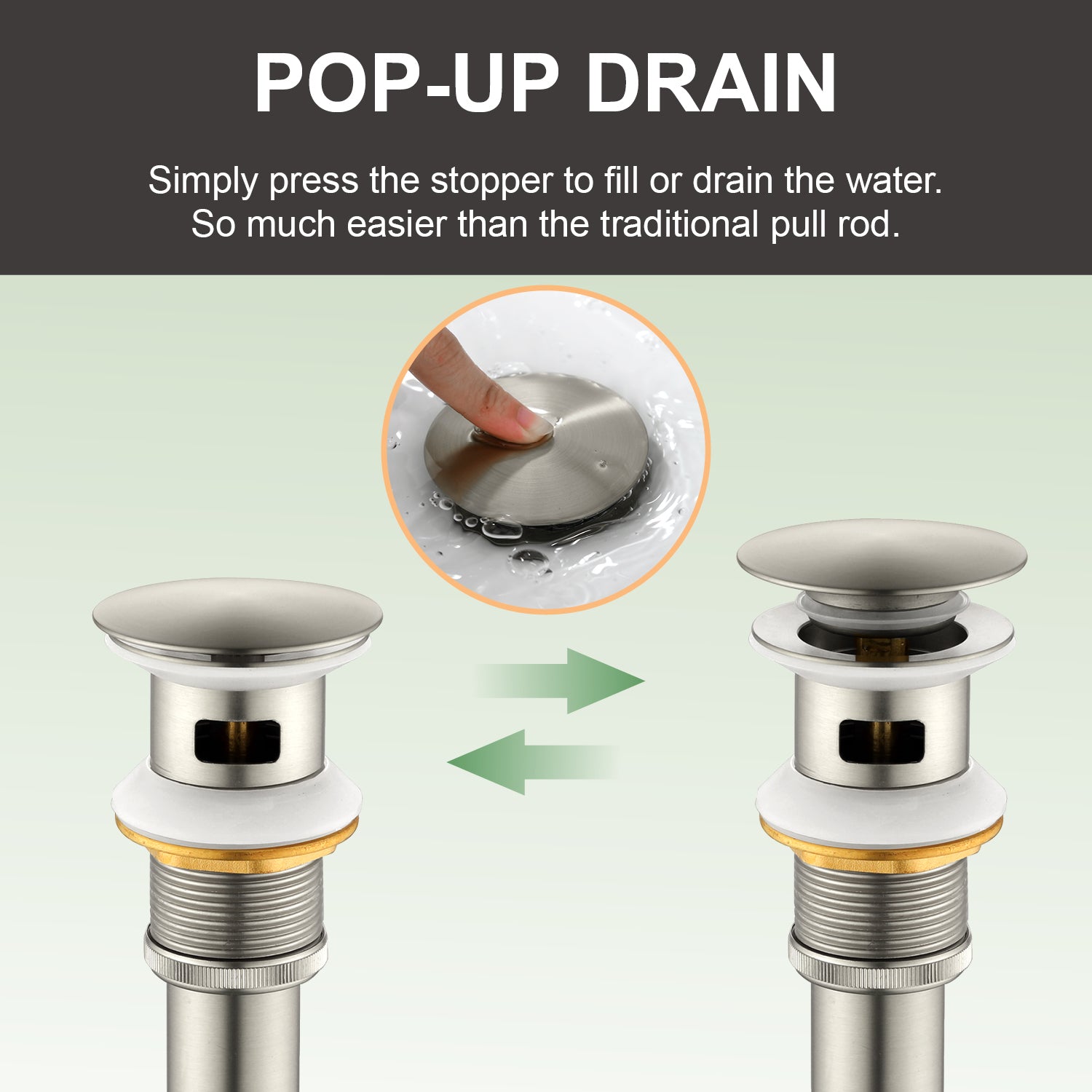 POP-UP DRAIN

Simply press the stopper to fill or drain the water. So much easier than the traditional pull rod.