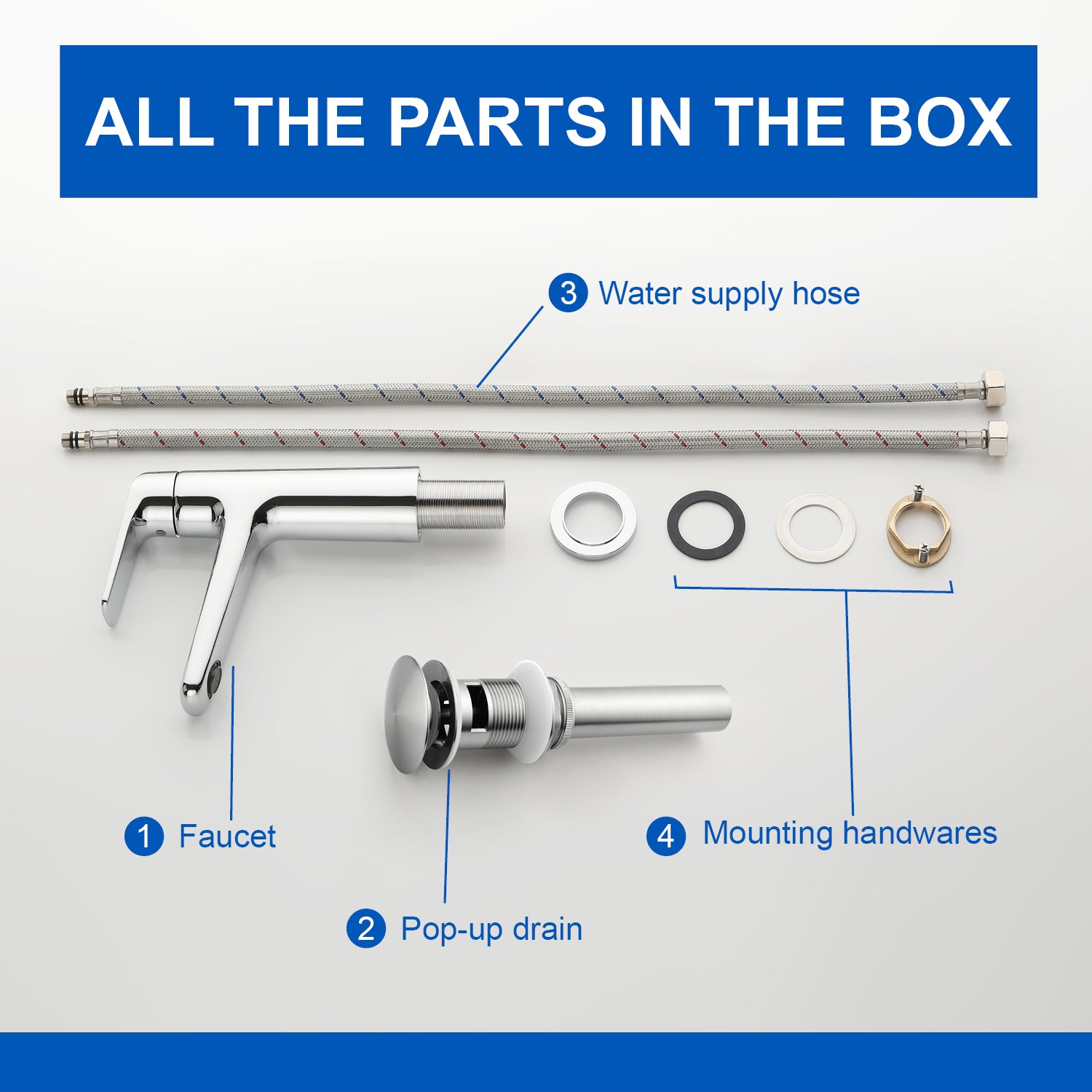 ALL THE PARTS IN THE BOX

3 Water supply hose

1 Faucet

2 Pop-up drain

4 Mounting handwares