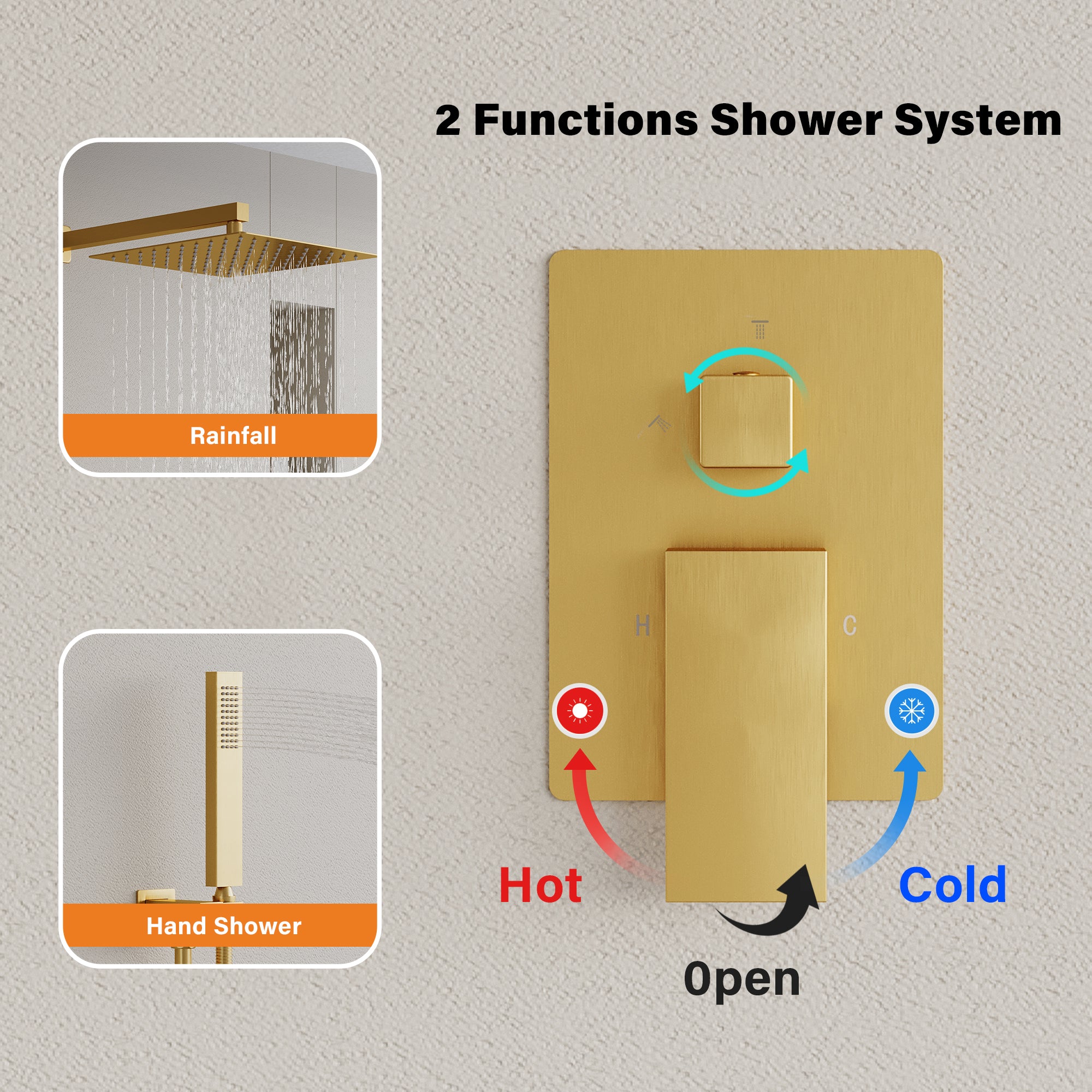 2 Functions Shower System

Rainfall

Hand Shower

H

C

Hot

Cold

0pen