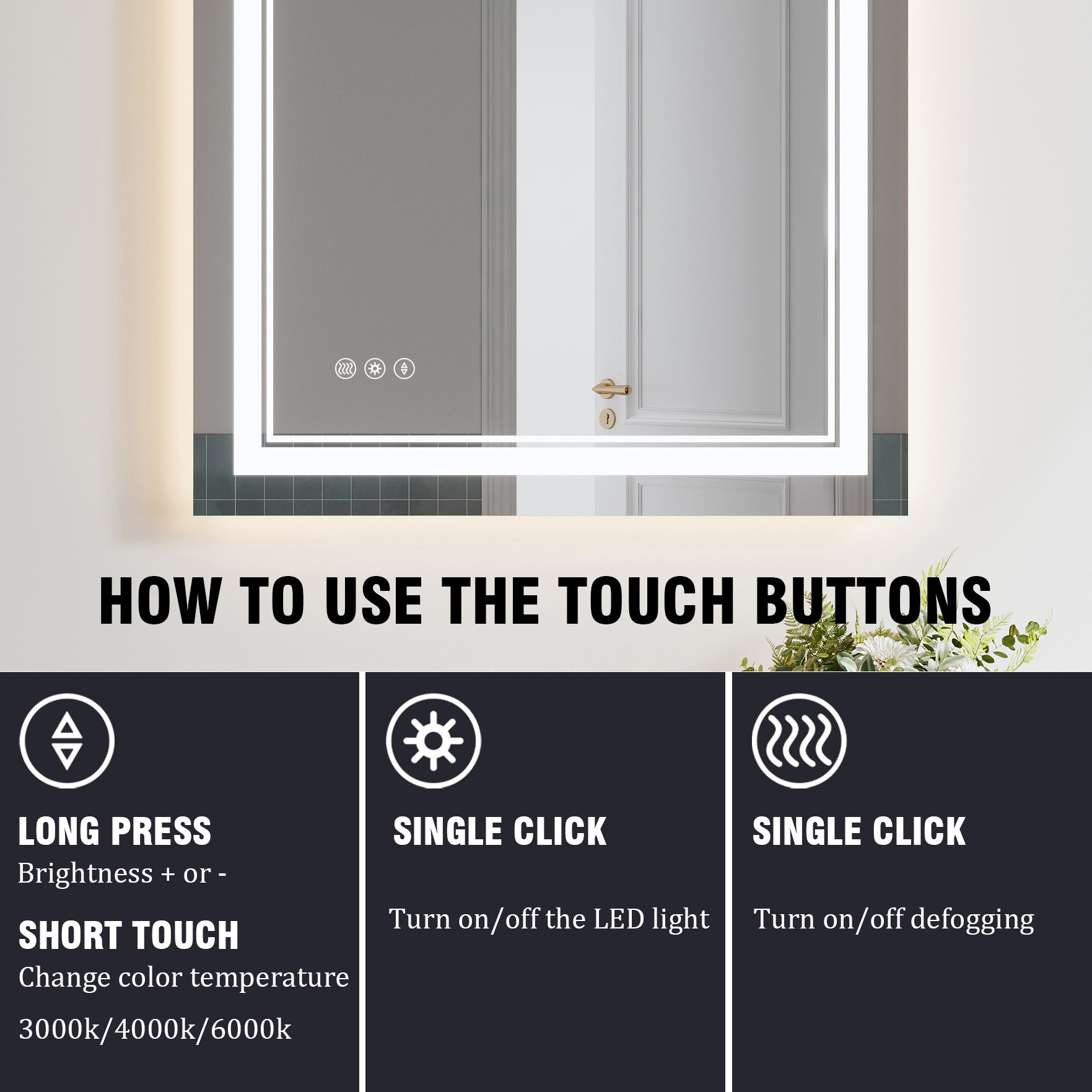 HOW TO USE THE TOUCH BUTTONS

LONG PRESS
Brightness + or -

SHORT TOUCH
Change color temperature
3000k/4000k/6000k

SINGLE CLICK

Turn on/off the LED light

SINGLE CLICK

Turn on/off defogging