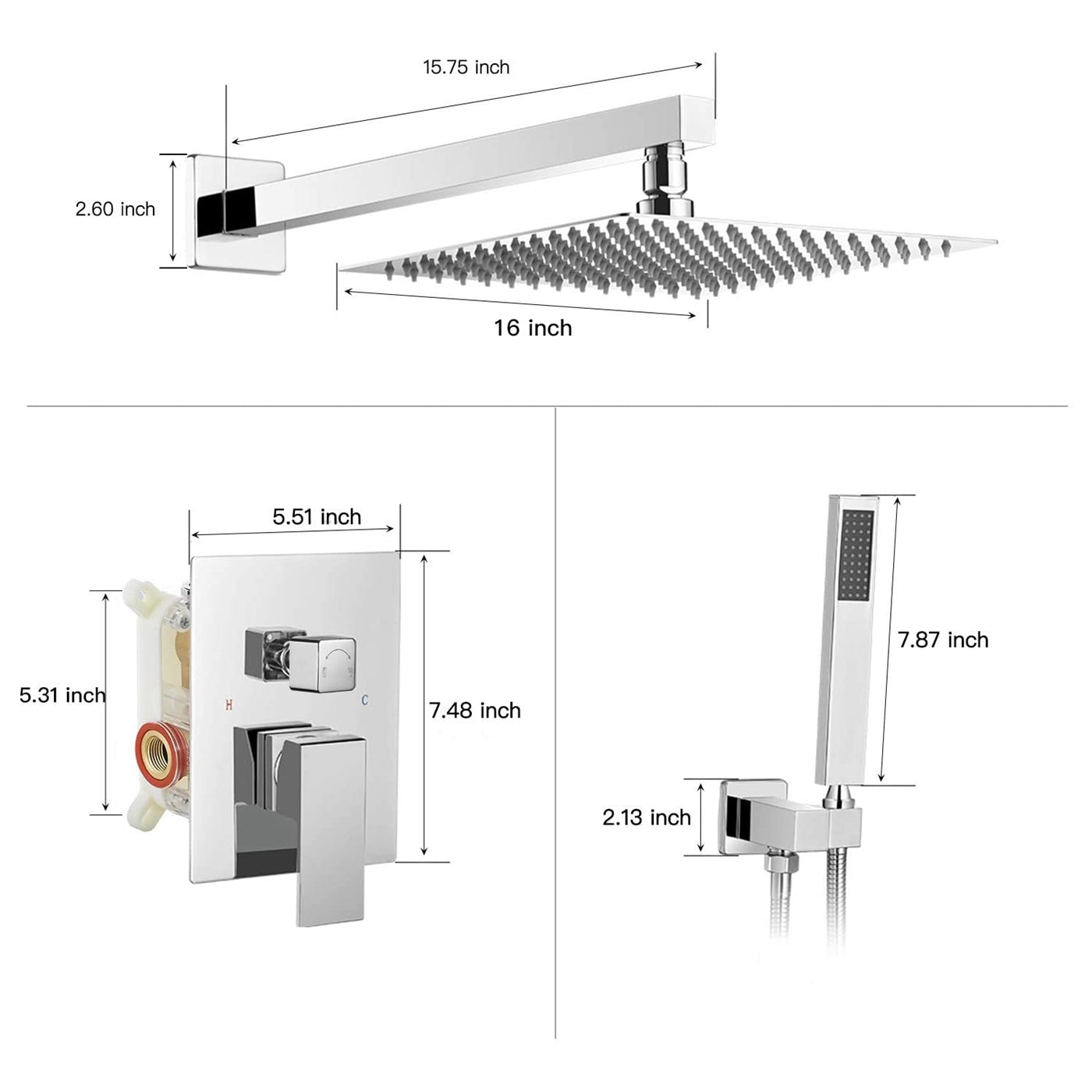 15.75 inch

2.60 inch

16 inch

5.51 inch

5.31 inch

H

C

7.48 inch

7.87 inch

2.13 inch