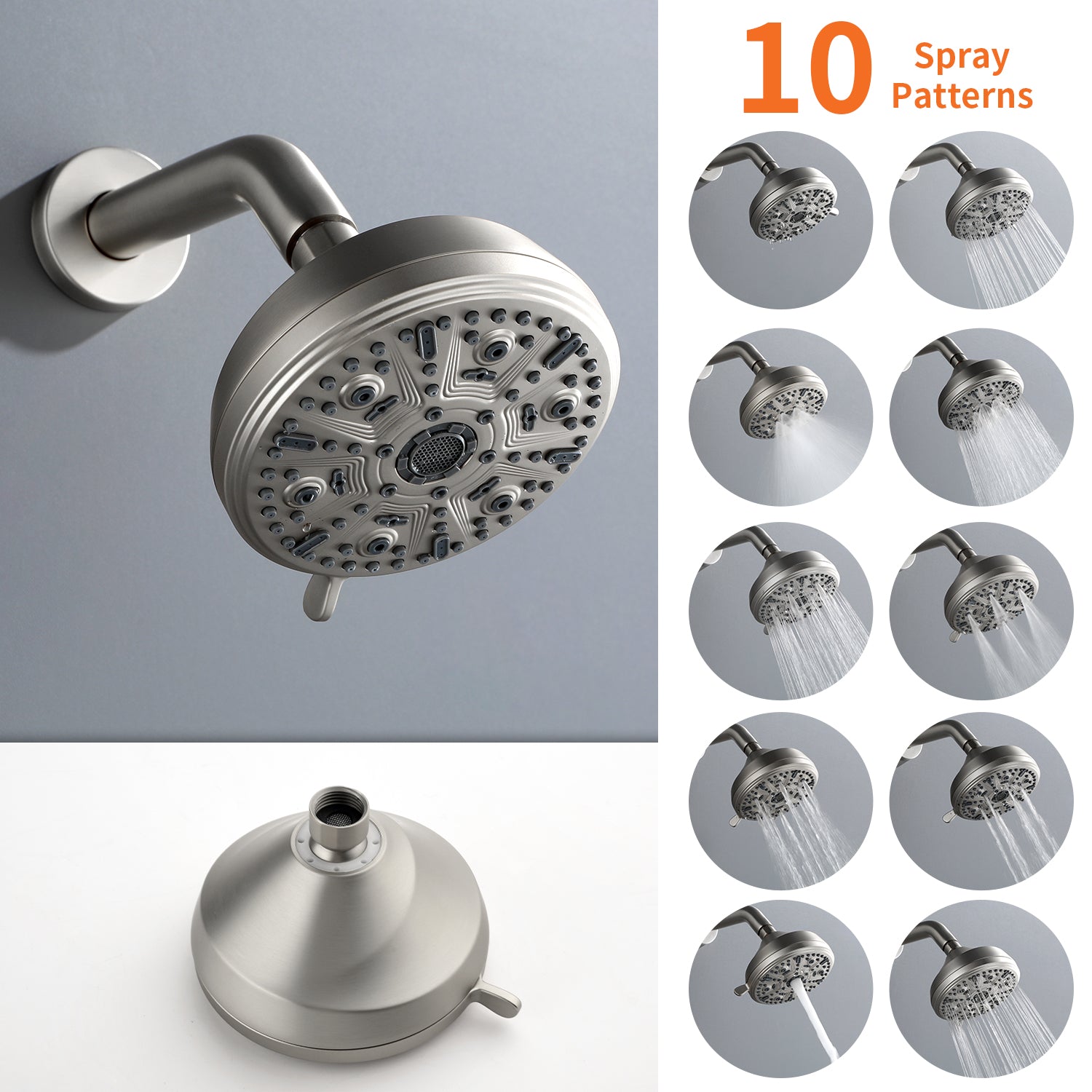 10 Spray Patterns